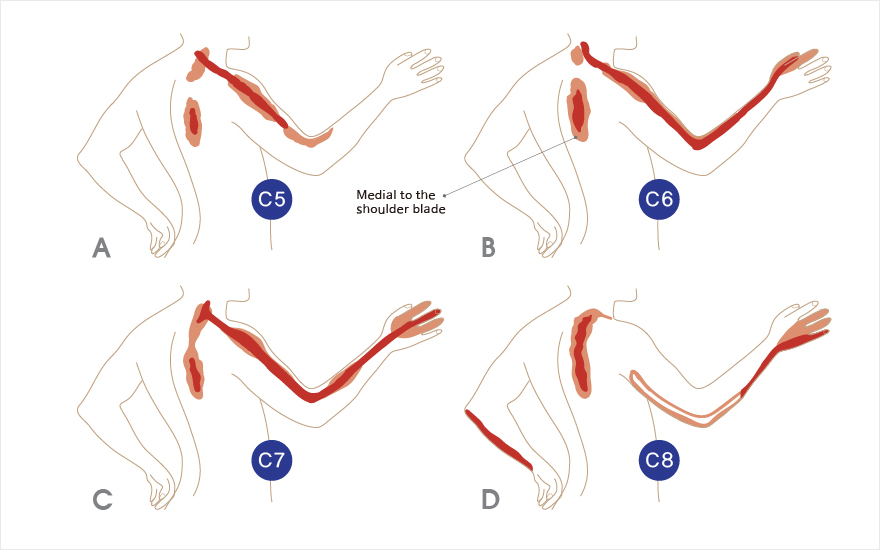 C5

A

Medial to the shoulder blade

C6

B

C7

C

C8

D