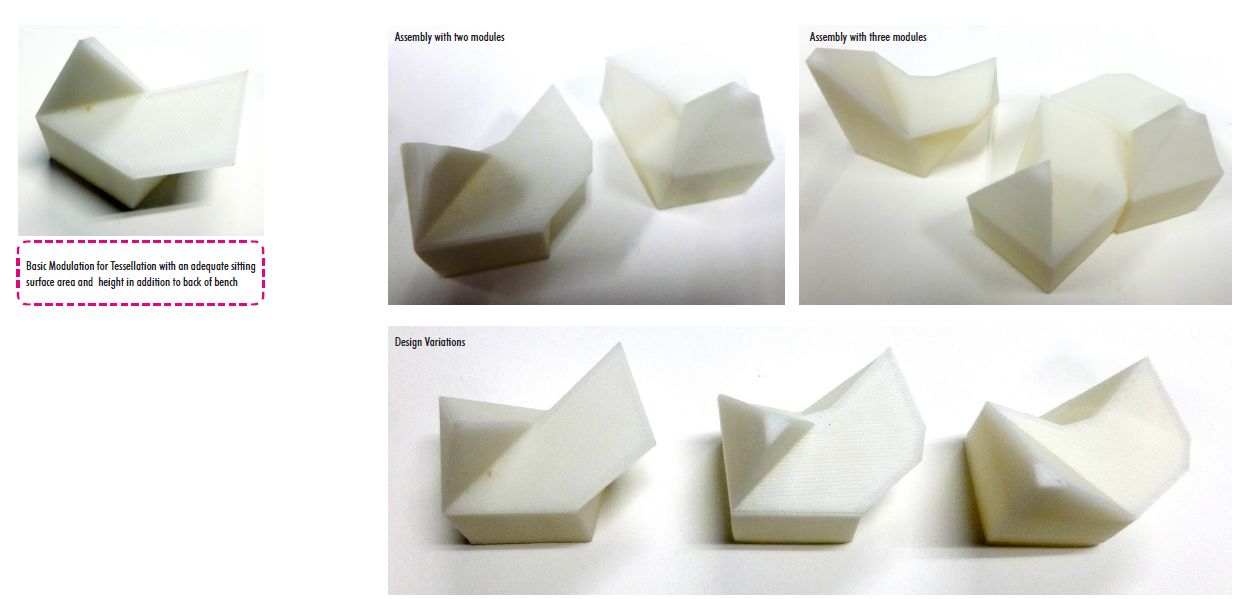 Basic Modulation for Tessellation with an adequate sitting surface area and height in addition to back of bench

Assembly with two modules

Assembly with three modules

Design Variations