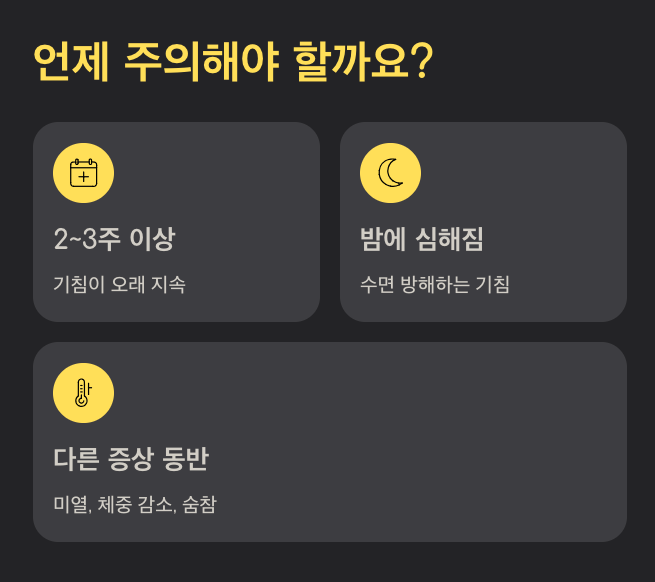 언제 주의해야 할까요?

2~3주 이상

기침이 오래 지속

밤에 심해짐

수면 방해하는 기침

다른 증상 동반

미열, 체중 감소, 숨참