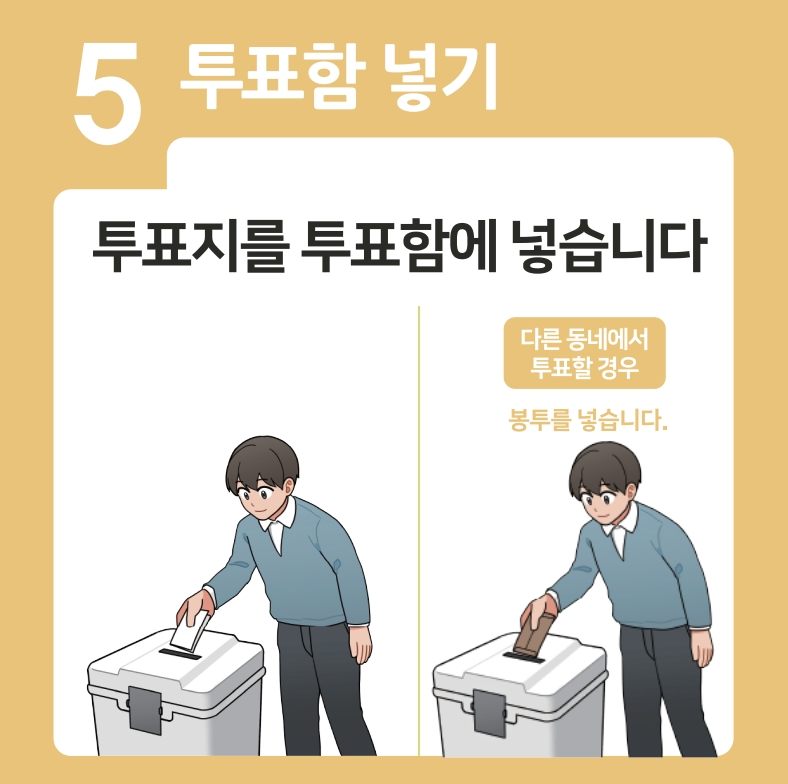 5 투표함 넣기

투표지를 투표함에 넣습니다

다른 동네에서 투표할 경우

봉투를 넣습니다.