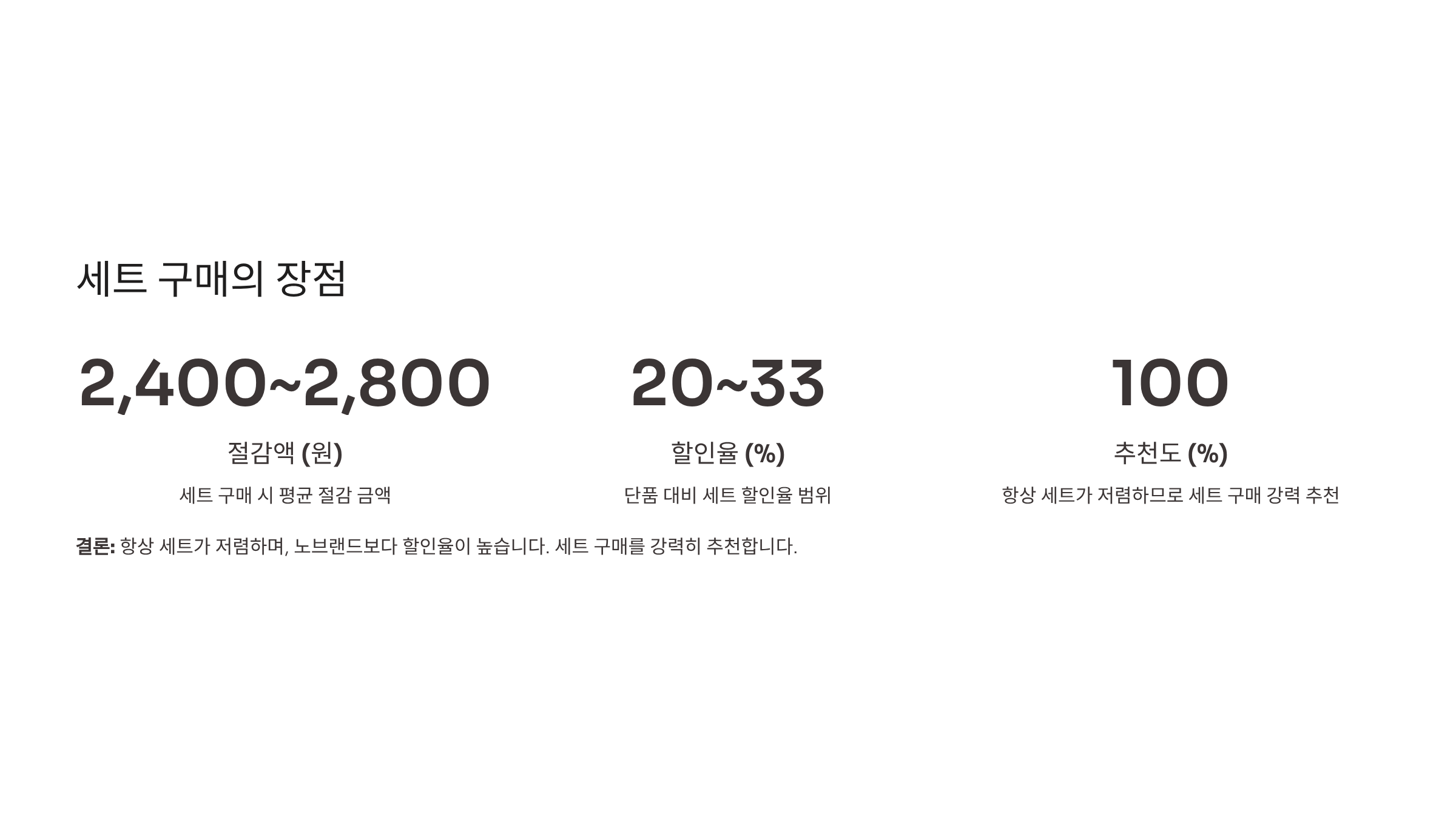 세트 구매의 장점

2,400~2,800

절감액 (원)

세트 구매 시 평균 절감 금액

20~33

할인율 (%)

단품 대비 세트 할인율 범위

100

추천도 (%)

항상 세트가 저렴하므로 세트 구매 강력 추천

결론: 항상 세트가 저렴하며, 노브랜드보다 할인율이 높습니다. 세트 구매를 강력히 추천합니다.