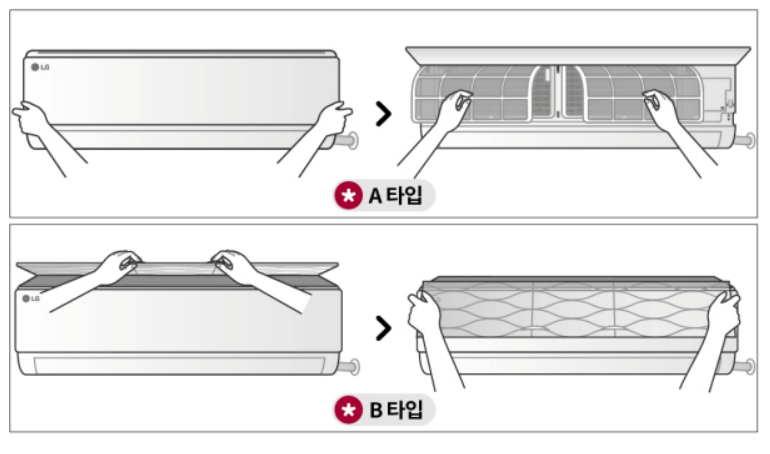 LG

A 타입

LG

B 타입