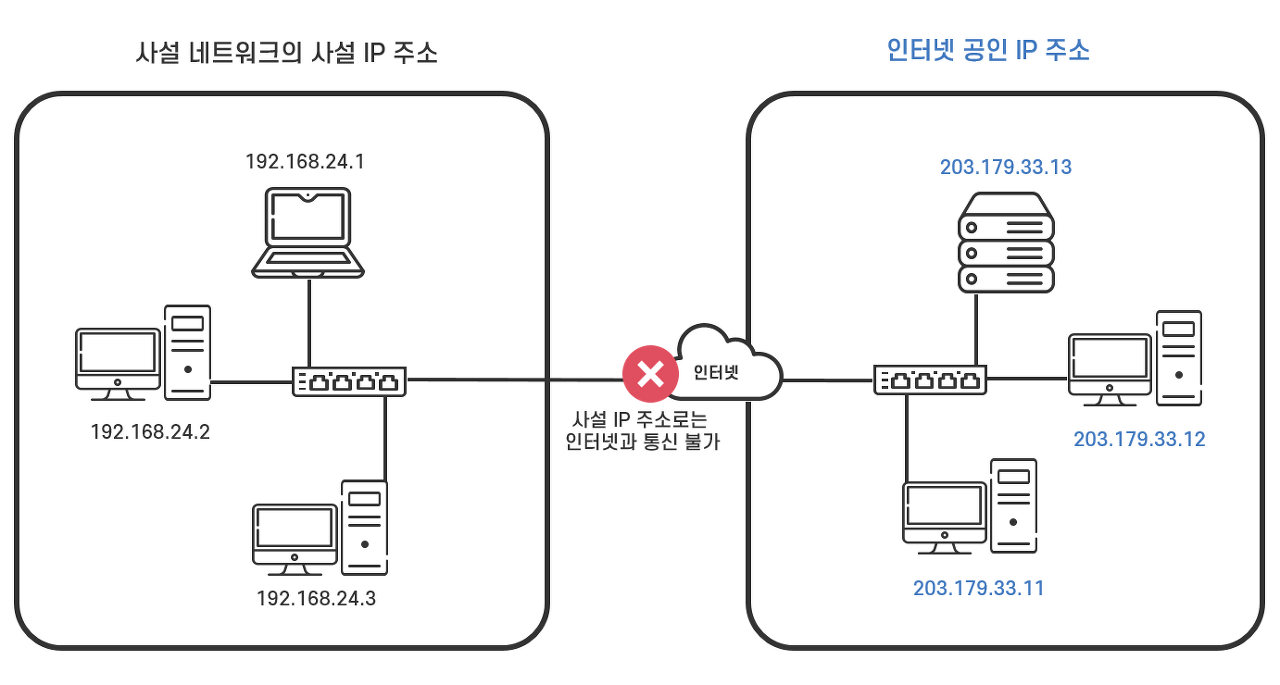 사설 네트워크의 사설 IP 주소

192.168.24.1

192.168.24.2

192.168.24.3

인터넷

사설 IP 주소로는 인터넷과 통신 불가

인터넷 공인 IP 주소

203.179.33.13

203.179.33.12

203.179.33.11