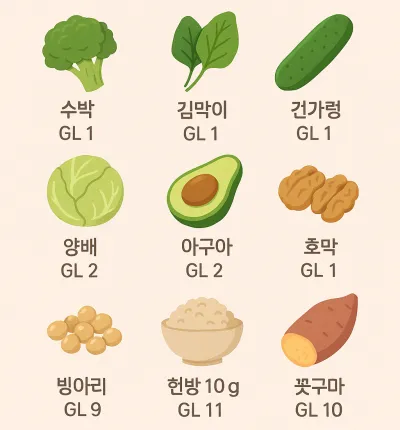 수박
GL 1

김막이
GL 1

건가렁
GL 1

양배
GL 2

아구아
GL 2

호막
GL 1

빙아리
GL 9

헌방 10 g
GL 11

꼿구마
GL 10