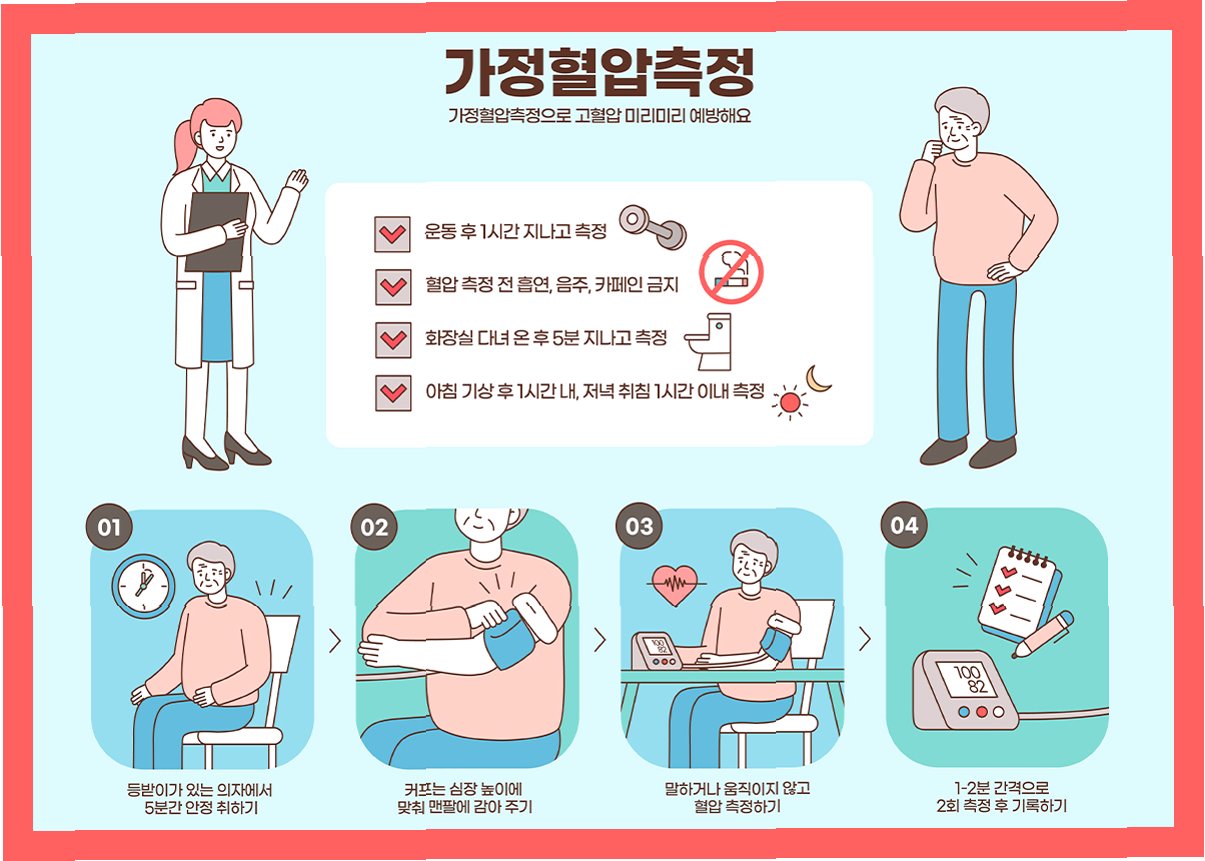 가정혈압측정

가정혈압측정으로 고혈압 미리미리 예방해요

운동 후 1시간 지나고 측정

혈압 측정 전 흡연, 음주, 카페인 금지

화장실 다녀 온 후 5분 지나고 측정

아침 기상 후 1시간 내, 저녁 취침 1시간 이내 측정

01

등받이가 있는 의자에서 5분간 안정 취하기

02

커프는 심장 높이에 맞춰 맨팔에 감아 주기

03

100
82

말하거나 움직이지 않고 혈압 측정하기

04

100
82

1-2분 간격으로 2회 측정 후 기록하기