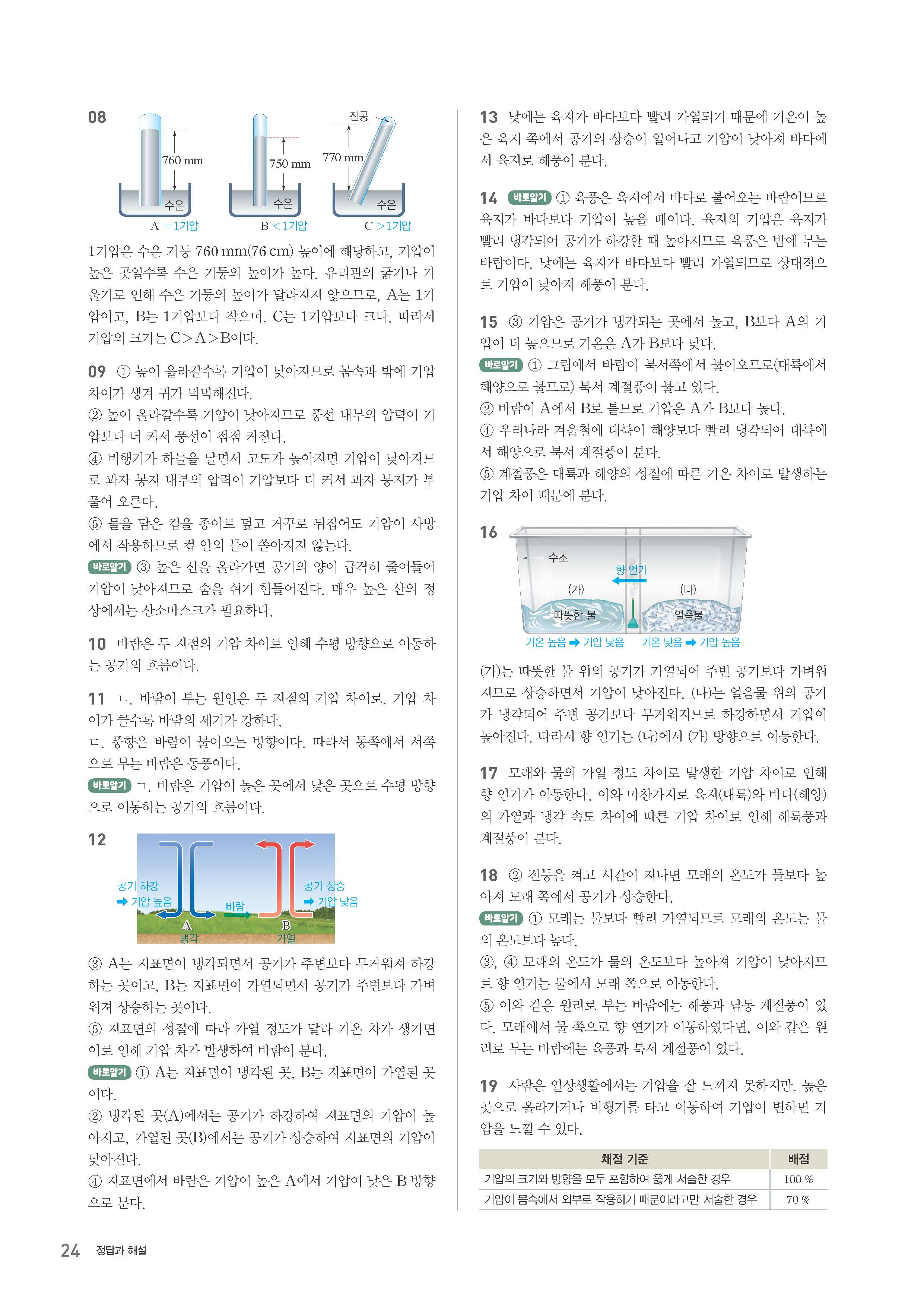 08

진공

760 mm

750 mm

770 mm

수은

수은

수은

A =1기압

B <1기압

C >1기압

1기압은 수은 기둥 760 mm(76 cm) 높이에 해당하고, 기압이 높은 곳일수록 수은 기둥의 높이가 높다. 유리관의 굵기나 기울기로 인해 수은 기둥의 높이가 달라지지 않으므로, A는 1기압이고, B는 1기압보다 작으며, C는 1기압보다 크다. 따라서 기압의 크기는 C>A>B이다.

09 ① 높이 올라갈수록 기압이 낮아지므로 몸속과 밖에 기압 차이가 생겨 귀가 먹먹해진다.
② 높이 올라갈수록 기압이 낮아지므로 풍선 내부의 압력이 기압보다 더 커서 풍선이 점점 커진다.
④ 비행기가 하늘을 날면서 고도가 높아지면 기압이 낮아지므로 과자 봉지 내부의 압력이 기압보다 더 커서 과자 봉지가 부풀어 오른다.
⑤ 물을 담은 컵을 종이로 덮고 거꾸로 뒤집어도 기압이 사방에서 작용하므로 컵 안의 물이 쏟아지지 않는다.
바로알기 ③ 높은 산을 올라가면 공기의 양이 급격히 줄어들어 기압이 낮아지므로 숨을 쉬기 힘들어진다. 매우 높은 산의 정상에서는 산소마스크가 필요하다.

10 바람은 두 지점의 기압 차이로 인해 수평 방향으로 이동하는 공기의 흐름이다.

11 ㄴ. 바람이 부는 원인은 두 지점의 기압 차이로, 기압 차이가 클수록 바람의 세기가 강하다.
ㄷ. 풍향은 바람이 불어오는 방향이다. 따라서 동쪽에서 서쪽으로 부는 바람은 동풍이다.
바로알기 ㄱ. 바람은 기압이 높은 곳에서 낮은 곳으로 수평 방향으로 이동하는 공기의 흐름이다.

12

공기 하강
➡ 기압 높음

바람

공기 상승
➡ 기압 낮음

A
냉각

B
가열

③ A는 지표면이 냉각되면서 공기가 주변보다 무거워져 하강하는 곳이고, B는 지표면이 가열되면서 공기가 주변보다 가벼워져 상승하는 곳이다.
⑤ 지표면의 성질에 따라 가열 정도가 달라 기온 차가 생기면 이로 인해 기압 차가 발생하여 바람이 분다.
바로알기 ① A는 지표면이 냉각된 곳, B는 지표면이 가열된 곳이다.
② 냉각된 곳(A)에서는 공기가 하강하여 지표면의 기압이 높아지고, 가열된 곳(B)에서는 공기가 상승하여 지표면의 기압이 낮아진다.
④ 지표면에서 바람은 기압이 높은 A에서 기압이 낮은 B 방향으로 분다.

13 낮에는 육지가 바다보다 빨리 가열되기 때문에 기온이 높은 육지 쪽에서 공기의 상승이 일어나고 기압이 낮아져 바다에서 육지로 해풍이 분다.

14 바로알기 ① 육풍은 육지에서 바다로 불어오는 바람이므로 육지가 바다보다 기압이 높을 때이다. 육지의 기압은 육지가 빨리 냉각되어 공기가 하강할 때 높아지므로 육풍은 밤에 부는 바람이다. 낮에는 육지가 바다보다 빨리 가열되므로 상대적으로 기압이 낮아져 해풍이 분다.

15 ③ 기압은 공기가 냉각되는 곳에서 높고, B보다 A의 기압이 더 높으므로 기온은 A가 B보다 낮다.
바로알기 ① 그림에서 바람이 북서쪽에서 불어오므로(대륙에서 해양으로 불므로) 북서 계절풍이 불고 있다.
② 바람이 A에서 B로 불므로 기압은 A가 B보다 높다.
④ 우리나라 겨울철에 대륙이 해양보다 빨리 냉각되어 대륙에서 해양으로 북서 계절풍이 분다.
⑤ 계절풍은 대륙과 해양의 성질에 따른 기온 차이로 발생하는 기압 차이 때문에 분다.

16

수조

향 연기

(가)

(나)

따뜻한 물

얼음물

기온 높음 ➡ 기압 낮음

기온 낮음 ➡ 기압 높음

(가)는 따뜻한 물 위의 공기가 가열되어 주변 공기보다 가벼워지므로 상승하면서 기압이 낮아진다. (나)는 얼음물 위의 공기가 냉각되어 주변 공기보다 무거워지므로 하강하면서 기압이 높아진다. 따라서 향 연기는 (나)에서 (가) 방향으로 이동한다.

17 모래와 물의 가열 정도 차이로 발생한 기압 차이로 인해 향 연기가 이동한다. 이와 마찬가지로 육지(대륙)와 바다(해양)의 가열과 냉각 속도 차이에 따른 기압 차이로 인해 해륙풍과 계절풍이 분다.

18 ② 전등을 켜고 시간이 지나면 모래의 온도가 물보다 높아져 모래 쪽에서 공기가 상승한다.
바로알기 ① 모래는 물보다 빨리 가열되므로 모래의 온도는 물의 온도보다 높다.
③, ④ 모래의 온도가 물의 온도보다 높아져 기압이 낮아지므로 향 연기는 물에서 모래 쪽으로 이동한다.
⑤ 이와 같은 원리로 부는 바람에는 해풍과 남동 계절풍이 있다. 모래에서 물 쪽으로 향 연기가 이동하였다면, 이와 같은 원리로 부는 바람에는 육풍과 북서 계절풍이 있다.

19 사람은 일상생활에서는 기압을 잘 느끼지 못하지만, 높은 곳으로 올라가거나 비행기를 타고 이동하여 기압이 변하면 기압을 느낄 수 있다.

| 채점 기준 | 배점 |
|---|---|
| 기압의 크기와 방향을 모두 포함하여 옳게 서술한 경우 | 100 % |
| 기압이 몸속에서 외부로 작용하기 때문이라고만 서술한 경우 | 70 % |

24 정답과 해설