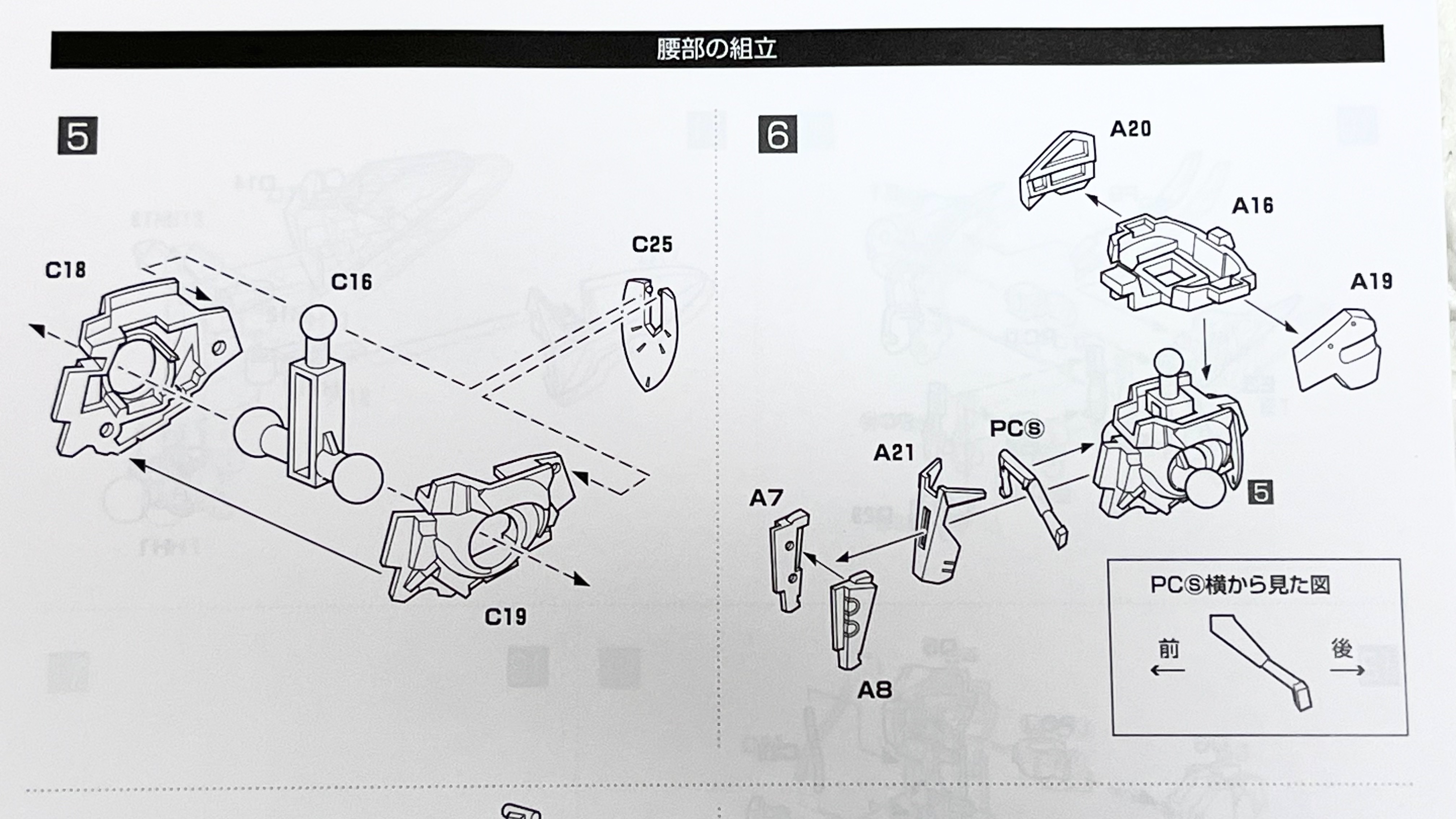 腰部の組立

5

C18

C16

C25

C19

6

A20

A16

A19

PCⓢ

A21

A7

A8

5

PCⓢ横から見た図

前

後