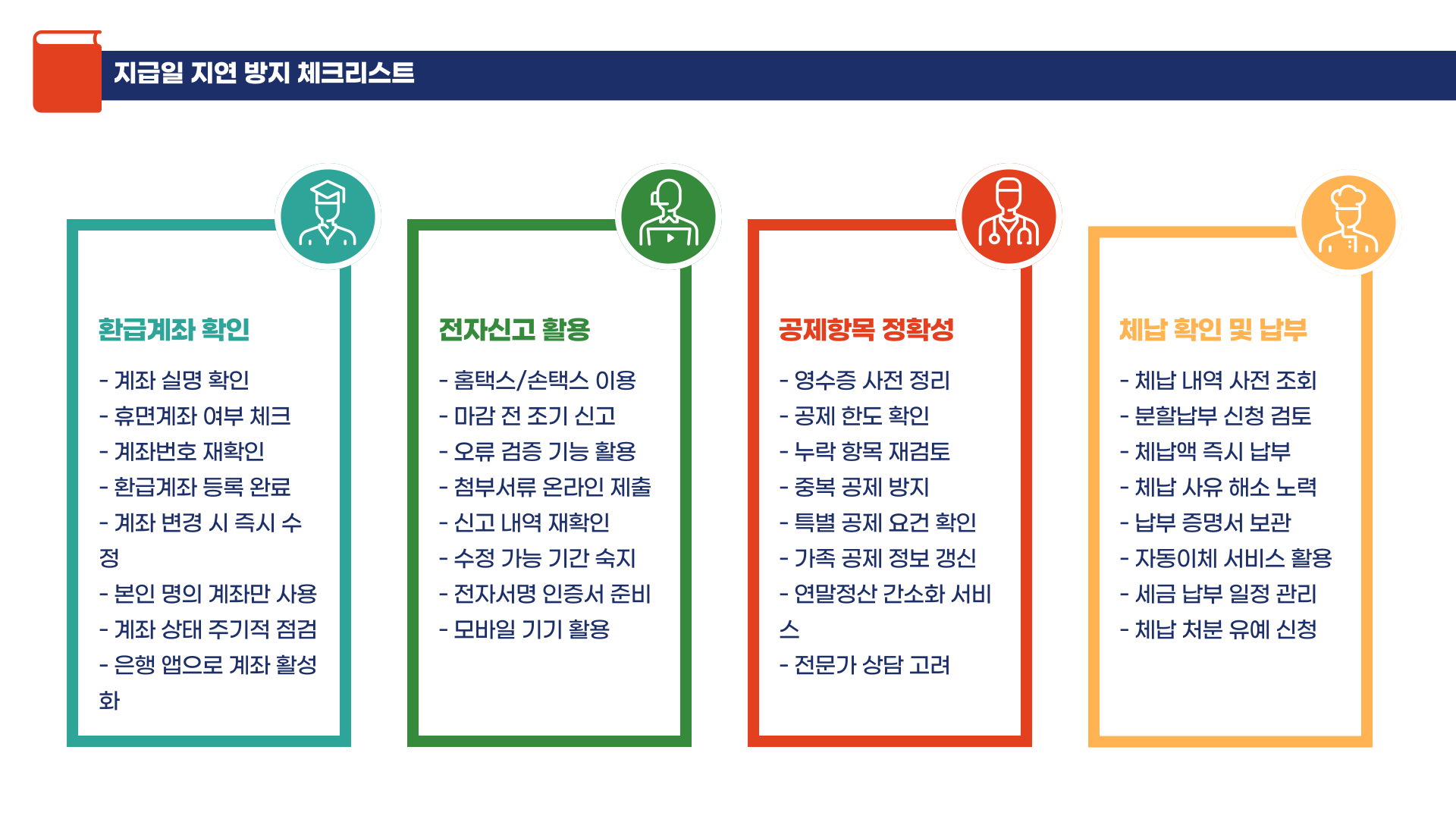 지급일 지연 방지 체크리스트

환급계좌 확인

- 계좌 실명 확인
- 휴면계좌 여부 체크
- 계좌번호 재확인
- 환급계좌 등록 완료
- 계좌 변경 시 즉시 수정
- 본인 명의 계좌만 사용
- 계좌 상태 주기적 점검
- 은행 앱으로 계좌 활성화

전자신고 활용

- 홈택스/손택스 이용
- 마감 전 조기 신고
- 오류 검증 기능 활용
- 첨부서류 온라인 제출
- 신고 내역 재확인
- 수정 가능 기간 숙지
- 전자서명 인증서 준비
- 모바일 기기 활용

공제항목 정확성

- 영수증 사전 정리
- 공제 한도 확인
- 누락 항목 재검토
- 중복 공제 방지
- 특별 공제 요건 확인
- 가족 공제 정보 갱신
- 연말정산 간소화 서비스
- 전문가 상담 고려

체납 확인 및 납부

- 체납 내역 사전 조회
- 분할납부 신청 검토
- 체납액 즉시 납부
- 체납 사유 해소 노력
- 납부 증명서 보관
- 자동이체 서비스 활용
- 세금 납부 일정 관리
- 체납 처분 유예 신청