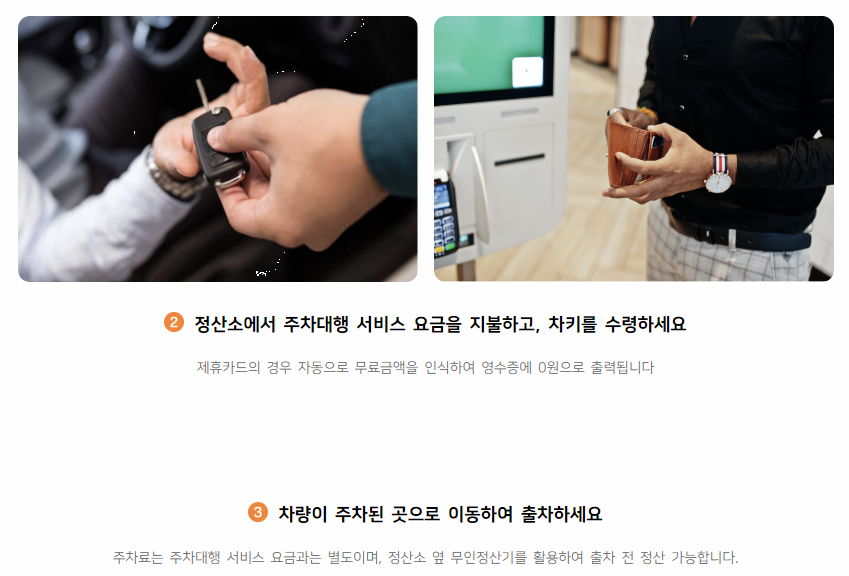 2 정산소에서 주차대행 서비스 요금을 지불하고, 차키를 수령하세요

제휴카드의 경우 자동으로 무료금액을 인식하여 영수증에 0원으로 출력됩니다

3 차량이 주차된 곳으로 이동하여 출차하세요

주차료는 주차대행 서비스 요금과는 별도이며, 정산소 옆 무인정산기를 활용하여 출차 전 정산 가능합니다.