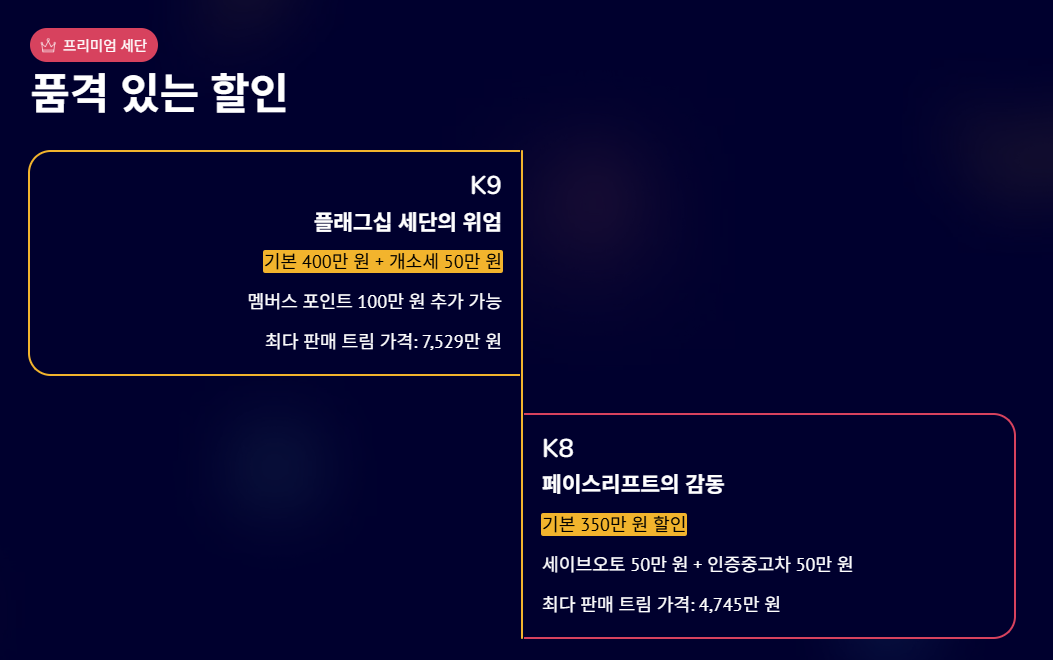 프리미엄 세단

품격 있는 할인

K9

플래그십 세단의 위엄

기본 400만 원 + 개소세 50만 원

멤버스 포인트 100만 원 추가 가능

최다 판매 트림 가격: 7,529만 원

K8

페이스리프트의 감동

기본 350만 원 할인

세이브오토 50만 원 + 인증중고차 50만 원

최다 판매 트림 가격: 4,745만 원