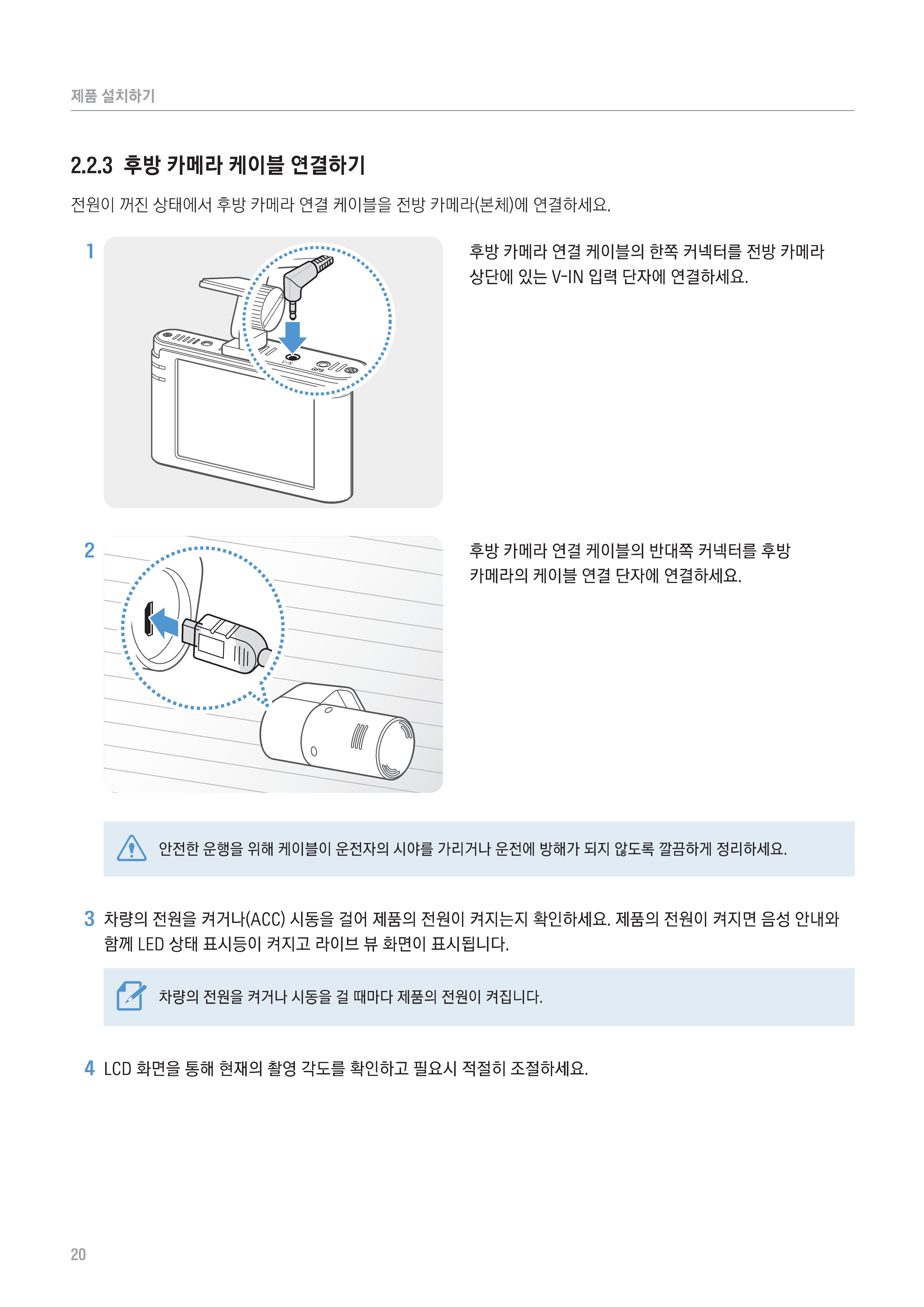 제품 설치하기

2.2.3 후방 카메라 케이블 연결하기

전원이 꺼진 상태에서 후방 카메라 연결 케이블을 전방 카메라(본체)에 연결하세요.

1

V-IN

GPS

후방 카메라 연결 케이블의 한쪽 커넥터를 전방 카메라 상단에 있는 V-IN 입력 단자에 연결하세요.

2

후방 카메라 연결 케이블의 반대쪽 커넥터를 후방 카메라의 케이블 연결 단자에 연결하세요.

안전한 운행을 위해 케이블이 운전자의 시야를 가리거나 운전에 방해가 되지 않도록 깔끔하게 정리하세요.

3 차량의 전원을 켜거나(ACC) 시동을 걸어 제품의 전원이 켜지는지 확인하세요. 제품의 전원이 켜지면 음성 안내와 함께 LED 상태 표시등이 켜지고 라이브 뷰 화면이 표시됩니다.

차량의 전원을 켜거나 시동을 걸 때마다 제품의 전원이 켜집니다.

4 LCD 화면을 통해 현재의 촬영 각도를 확인하고 필요시 적절히 조절하세요.

20