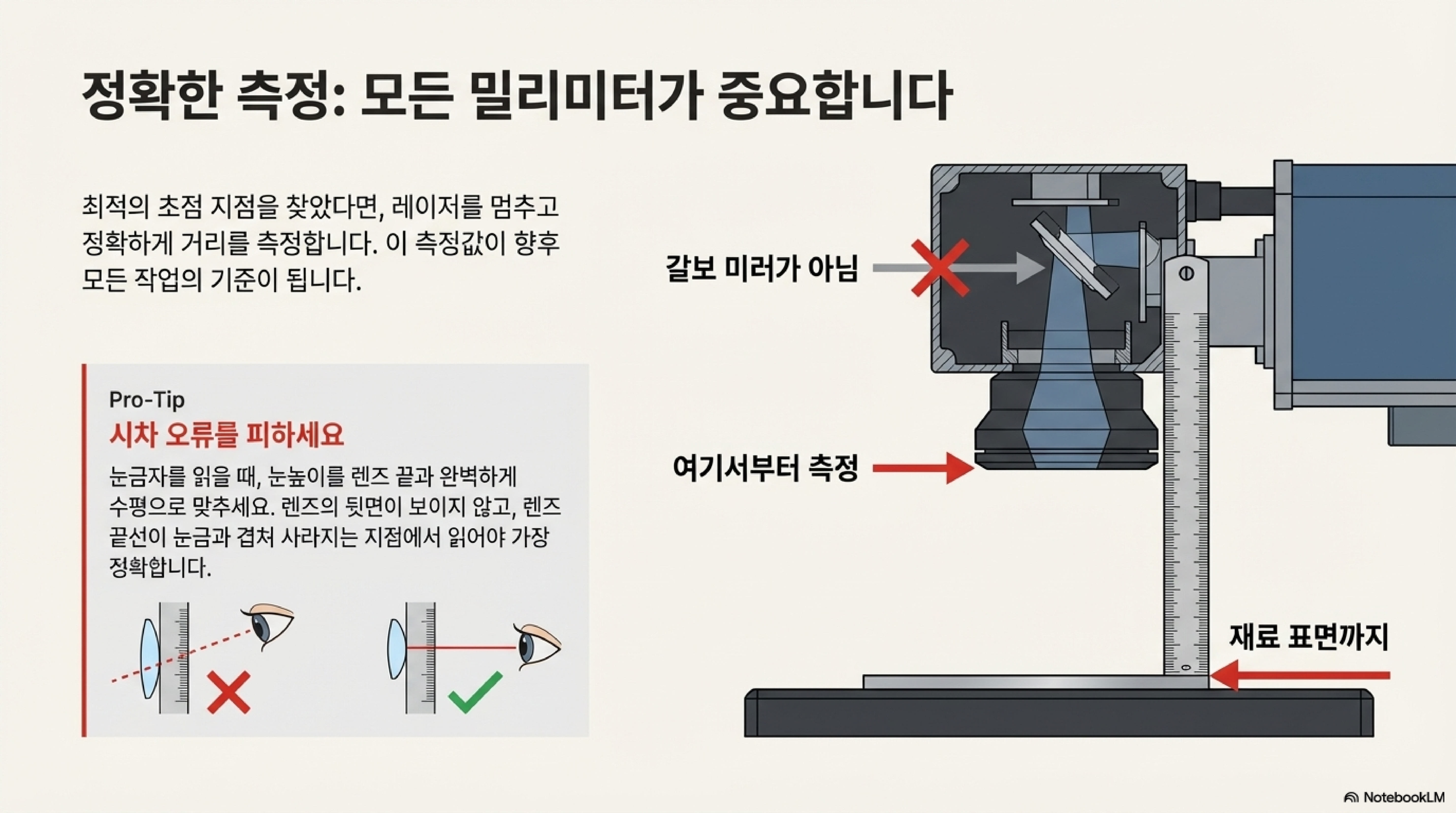 정확한 측정: 모든 밀리미터가 중요합니다

최적의 초점 지점을 찾았다면, 레이저를 멈추고 정확하게 거리를 측정합니다. 이 측정값이 향후 모든 작업의 기준이 됩니다.

Pro-Tip
시차 오류를 피하세요
눈금자를 읽을 때, 눈높이를 렌즈 끝과 완벽하게 수평으로 맞추세요. 렌즈의 뒷면이 보이지 않고, 렌즈 끝선이 눈금과 겹쳐 사라지는 지점에서 읽어야 가장 정확합니다.

갈보 미러가 아님

여기서부터 측정

재료 표면까지

NotebookLM