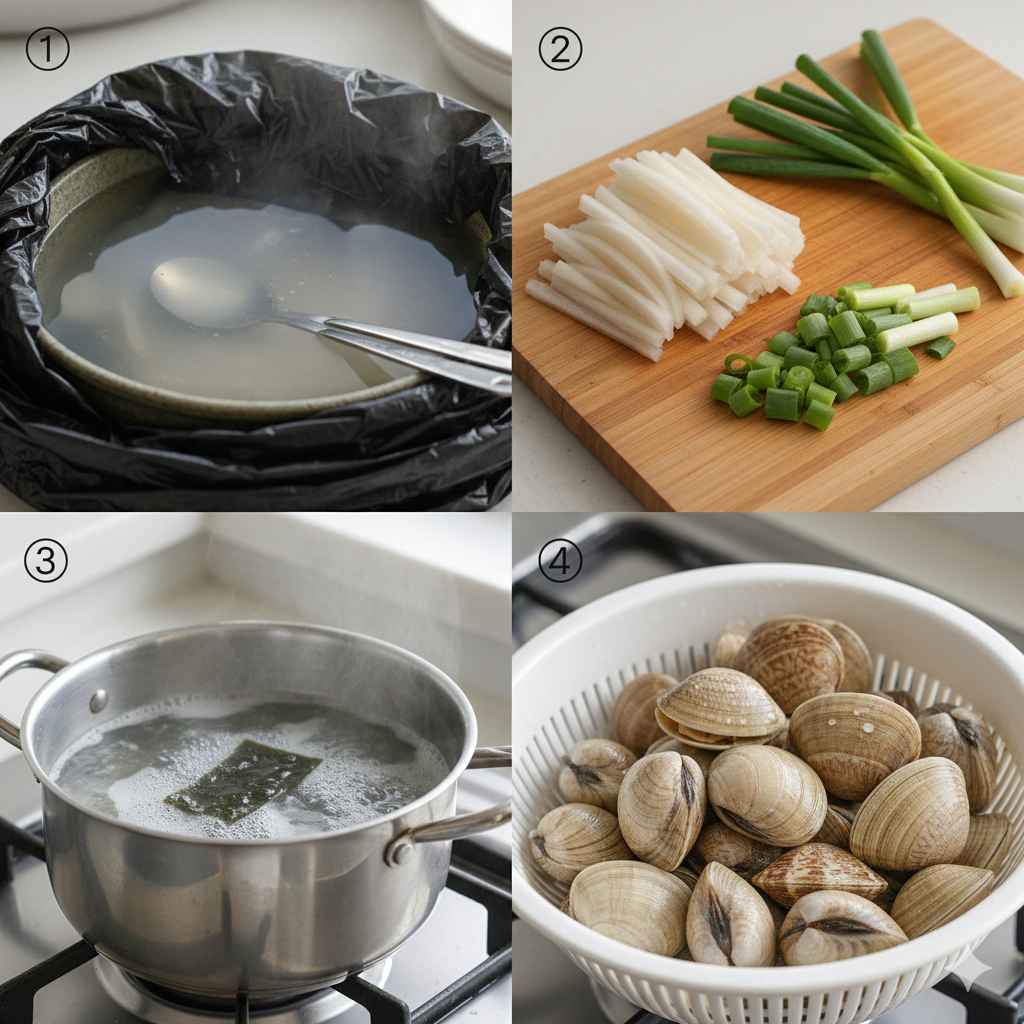 ①

②

③

④