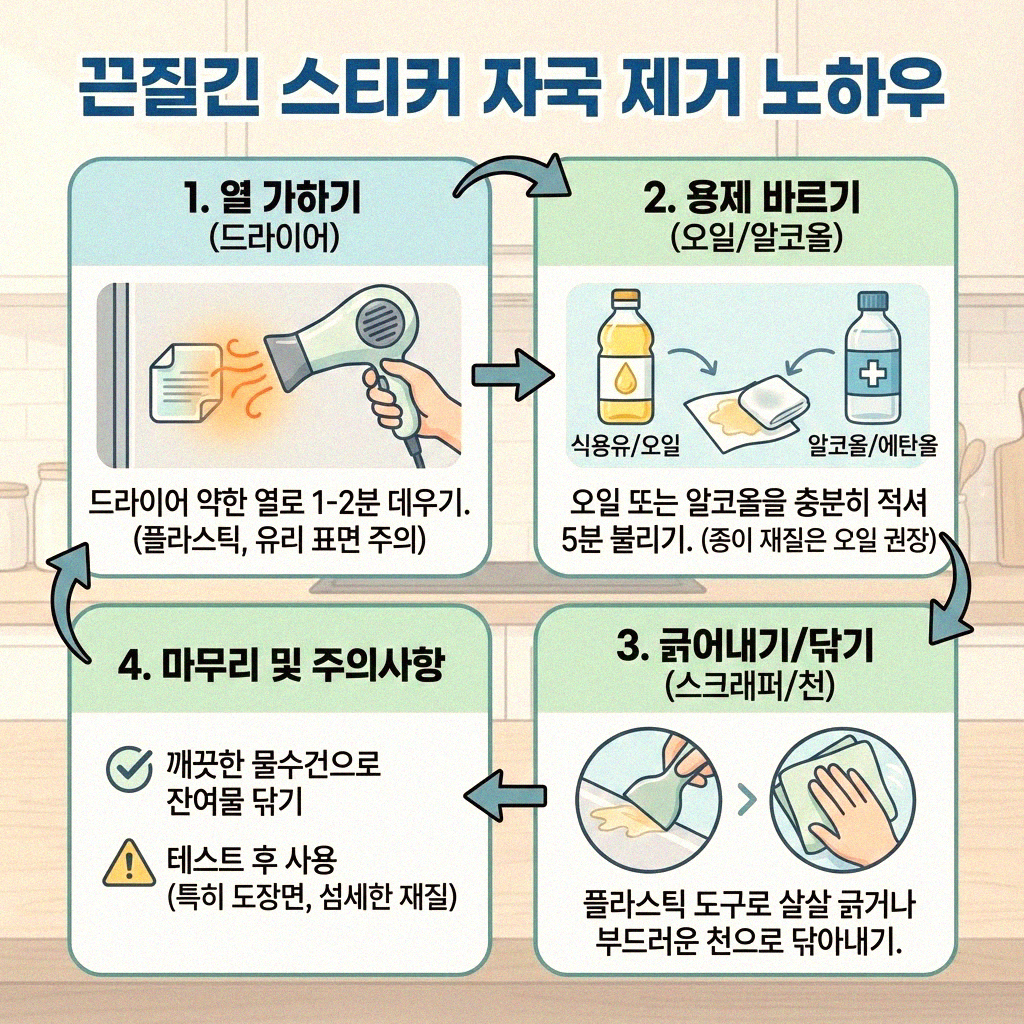 끈질긴 스티커 자국 제거 노하우

1. 열 가하기
(드라이어)

드라이어 약한 열로 1-2분 데우기.
(플라스틱, 유리 표면 주의)

2. 용제 바르기
(오일/알코올)

식용유/오일

알코올/에탄올

오일 또는 알코올을 충분히 적셔 5분 불리기. (종이 재질은 오일 권장)

3. 긁어내기/닦기
(스크래퍼/천)

플라스틱 도구로 살살 긁거나 부드러운 천으로 닦아내기.

4. 마무리 및 주의사항

깨끗한 물수건으로 잔여물 닦기

테스트 후 사용
(특히 도장면, 섬세한 재질)