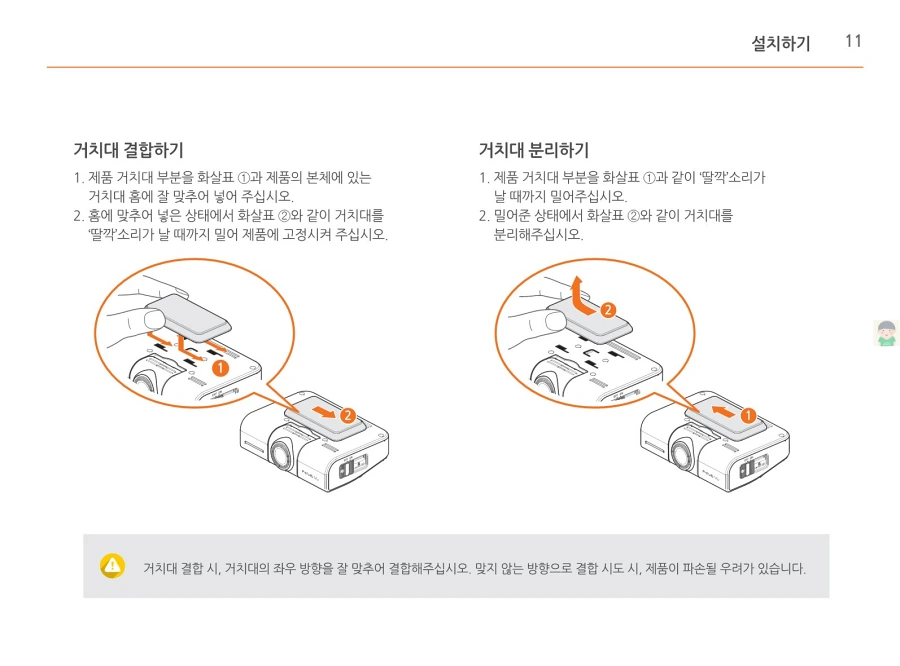 설치하기 11

거치대 결합하기

1. 제품 거치대 부분을 화살표 ①과 제품의 본체에 있는 거치대 홈에 잘 맞추어 넣어 주십시오.
2. 홈에 맞추어 넣은 상태에서 화살표 ②와 같이 거치대를 '딸깍'소리가 날 때까지 밀어 제품에 고정시켜 주십시오.

1
2

거치대 분리하기

1. 제품 거치대 부분을 화살표 ①과 같이 '딸깍'소리가 날 때까지 밀어주십시오.
2. 밀어준 상태에서 화살표 ②와 같이 거치대를 분리해주십시오.

2
1

거치대 결합 시, 거치대의 좌우 방향을 잘 맞추어 결합해주십시오. 맞지 않는 방향으로 결합 시도 시, 제품이 파손될 우려가 있습니다.