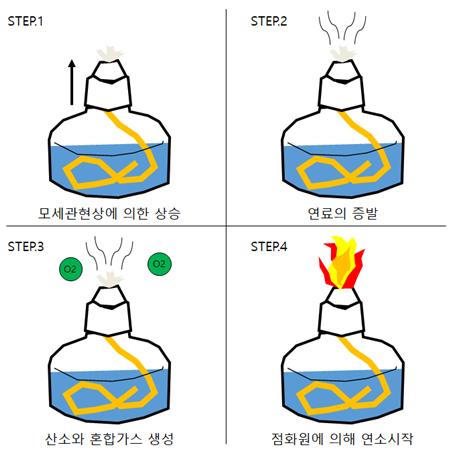 STEP.1

모세관현상에 의한 상승

STEP.2

연료의 증발

STEP.3

O2 O2

산소와 혼합가스 생성

STEP.4

점화원에 의해 연소시작