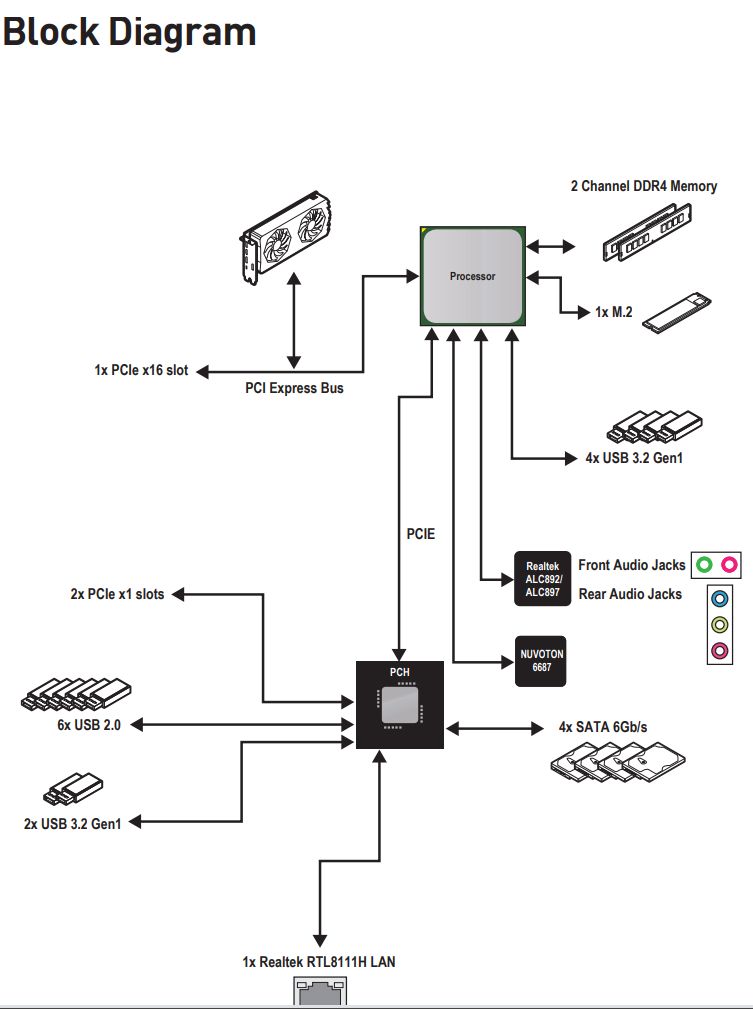 Block Diagram

2 Channel DDR4 Memory

Processor

1x M.2

1x PCIe x16 slot

PCI Express Bus

4x USB 3.2 Gen1

PCIE

Realtek ALC892/ ALC897

Front Audio Jacks

Rear Audio Jacks

2x PCIe x1 slots

NUVOTON 6687

PCH

6x USB 2.0

4x SATA 6Gb/s

2x USB 3.2 Gen1

1x Realtek RTL8111H LAN