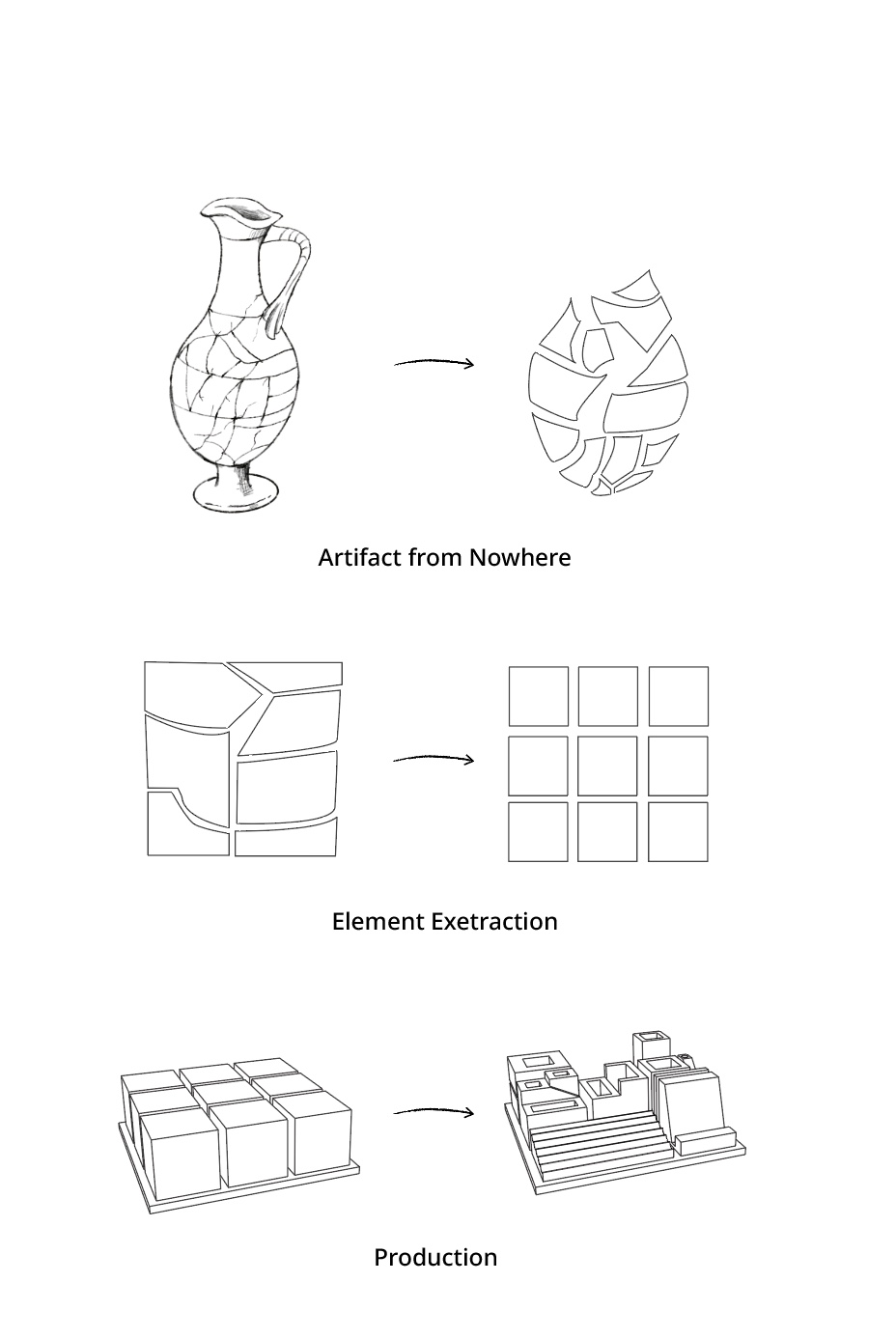 Artifact from Nowhere

Element Exetraction

Production