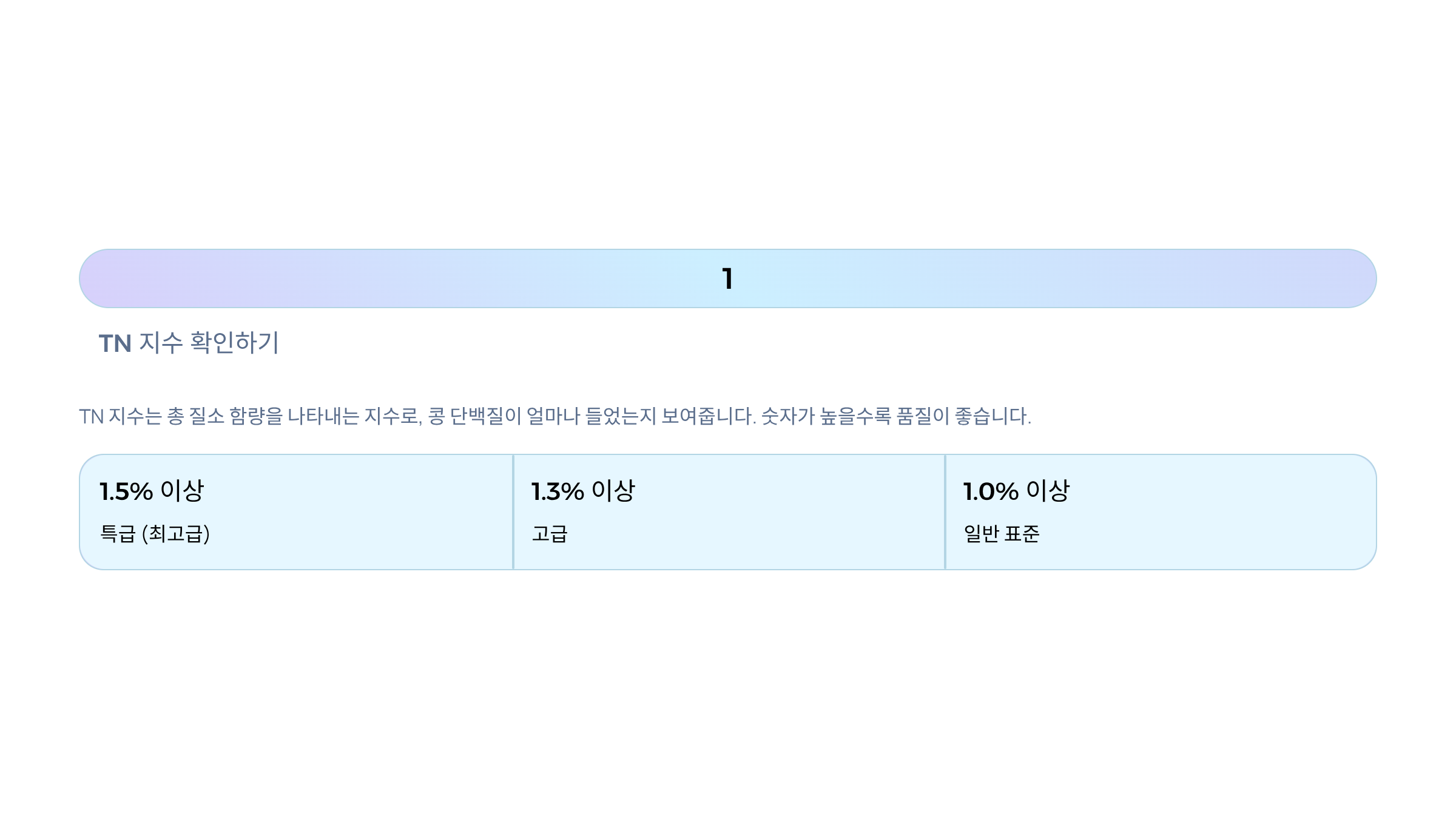 1

TN 지수 확인하기

TN 지수는 총 질소 함량을 나타내는 지수로, 콩 단백질이 얼마나 들었는지 보여줍니다. 숫자가 높을수록 품질이 좋습니다.

1.5% 이상
특급 (최고급)

1.3% 이상
고급

1.0% 이상
일반 표준