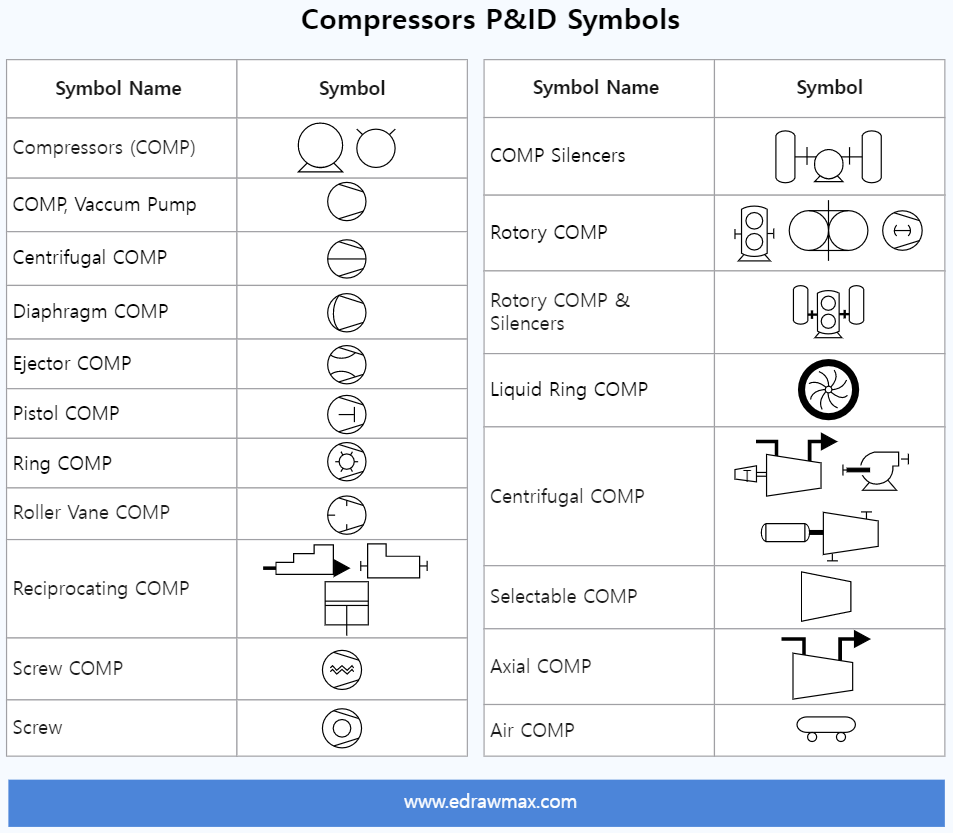 Compressors P&ID Symbols

| Symbol Name | Symbol |
|---|---|
| Compressors (COMP) | |
| COMP, Vaccum Pump | |
| Centrifugal COMP | |
| Diaphragm COMP | |
| Ejector COMP | |
| Pistol COMP | |
| Ring COMP | |
| Roller Vane COMP | |
| Reciprocating COMP | |
| Screw COMP | |
| Screw | |

| Symbol Name | Symbol |
|---|---|
| COMP Silencers | |
| Rotory COMP | |
| Rotory COMP & Silencers | |
| Liquid Ring COMP | |
| Centrifugal COMP | |
| Selectable COMP | |
| Axial COMP | |
| Air COMP | |

www.edrawmax.com