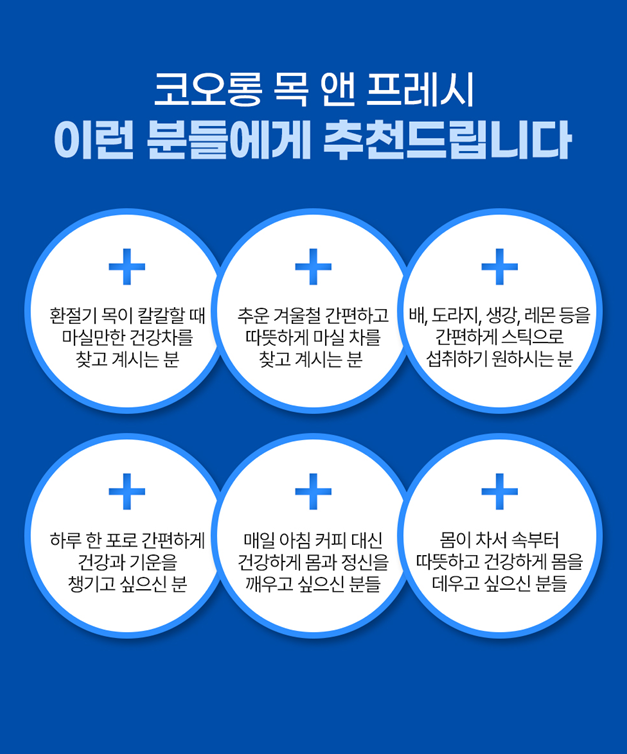 코오롱 목 앤 프레시
이런 분들에게 추천드립니다

+
환절기 목이 칼칼할 때
마실만한 건강차를
찾고 계시는 분

+
추운 겨울철 간편하고
따뜻하게 마실 차를
찾고 계시는 분

+
배, 도라지, 생강, 레몬 등을
간편하게 스틱으로
섭취하기 원하시는 분

+
하루 한 포로 간편하게
건강과 기운을
챙기고 싶으신 분

+
매일 아침 커피 대신
건강하게 몸과 정신을
깨우고 싶으신 분들

+
몸이 차서 속부터
따뜻하고 건강하게 몸을
데우고 싶으신 분들