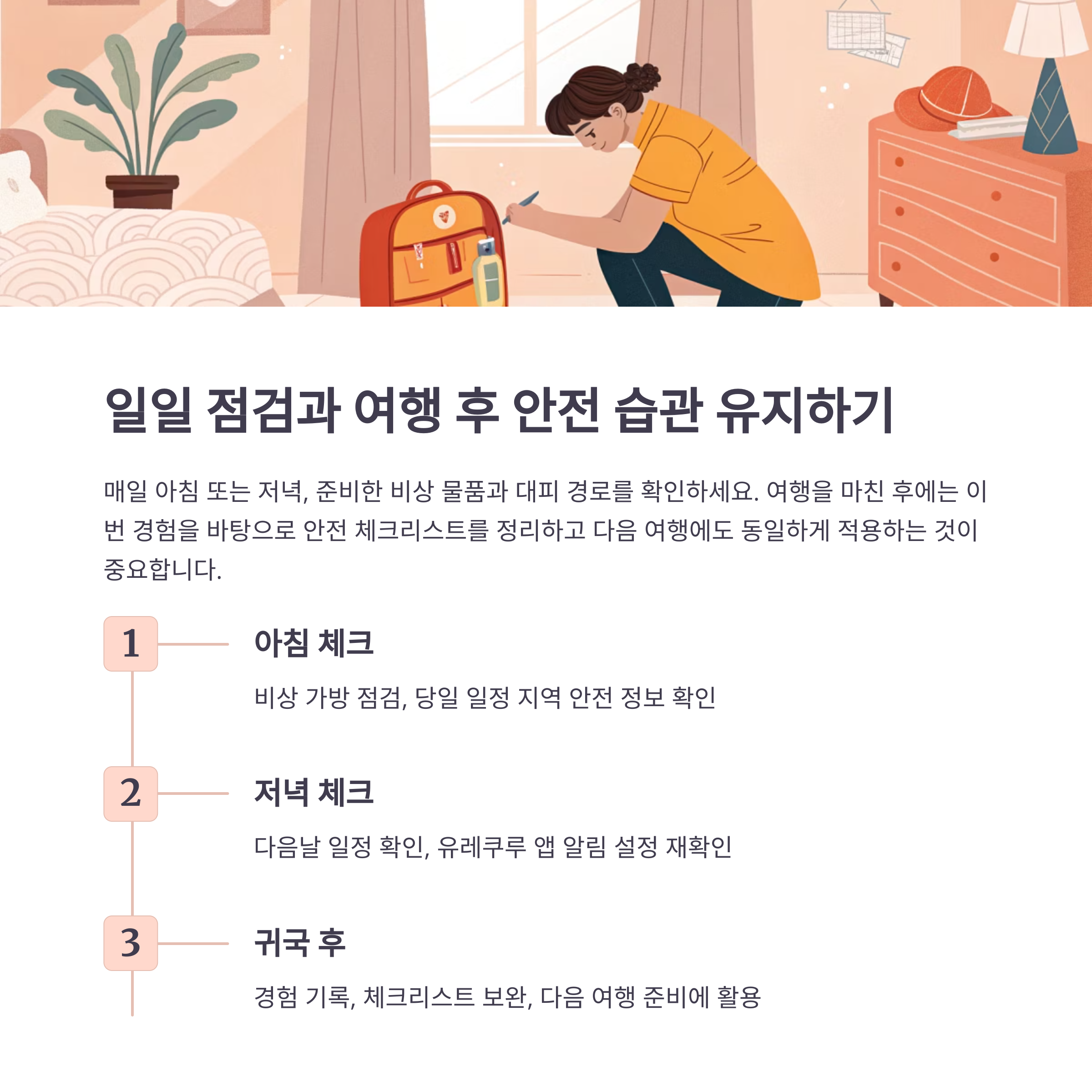 일일 점검과 여행 후 안전 습관 유지하기

매일 아침 또는 저녁, 준비한 비상 물품과 대피 경로를 확인하세요. 여행을 마친 후에는 이번 경험을 바탕으로 안전 체크리스트를 정리하고 다음 여행에도 동일하게 적용하는 것이 중요합니다.

1

아침 체크

비상 가방 점검, 당일 일정 지역 안전 정보 확인

2

저녁 체크

다음날 일정 확인, 유레쿠루 앱 알림 설정 재확인

3

귀국 후

경험 기록, 체크리스트 보완, 다음 여행 준비에 활용