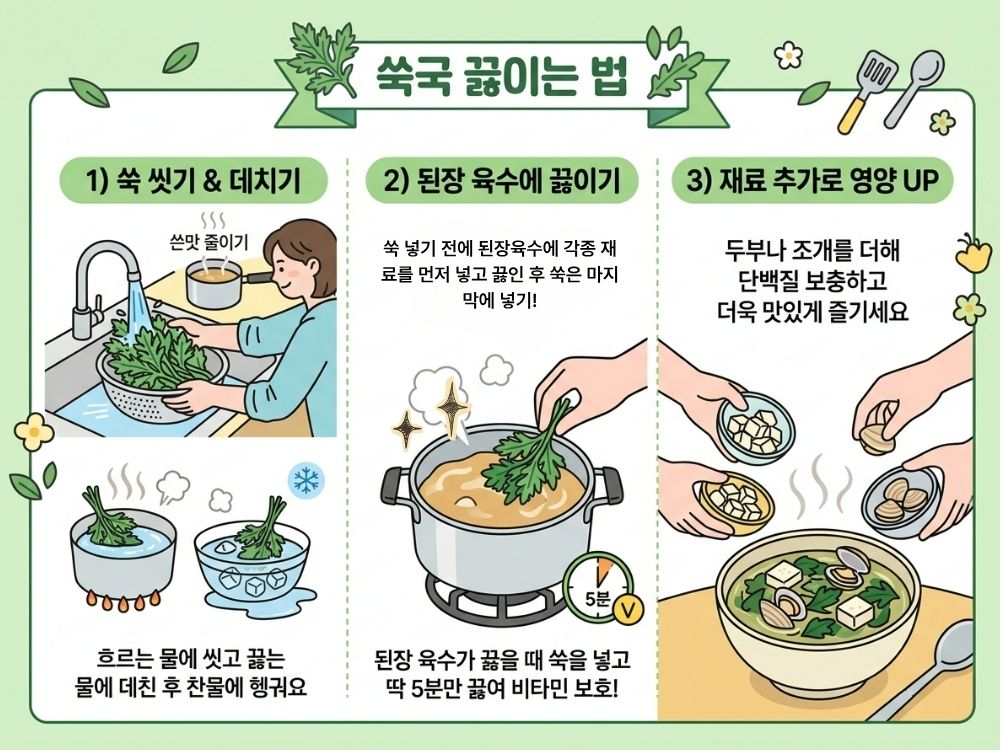 쑥국 끓이는 법

1) 쑥 씻기 & 데치기

쓴맛 줄이기

흐르는 물에 씻고 끓는 물에 데친 후 찬물에 헹궈요

2) 된장 육수에 끓이기

쑥 넣기 전에 된장육수에 각종 재료를 먼저 넣고 끓인 후 쑥은 마지막에 넣기!

5분

된장 육수가 끓을 때 쑥을 넣고 딱 5분만 끓여 비타민 보호!

3) 재료 추가로 영양 UP

두부나 조개를 더해 단백질 보충하고 더욱 맛있게 즐기세요