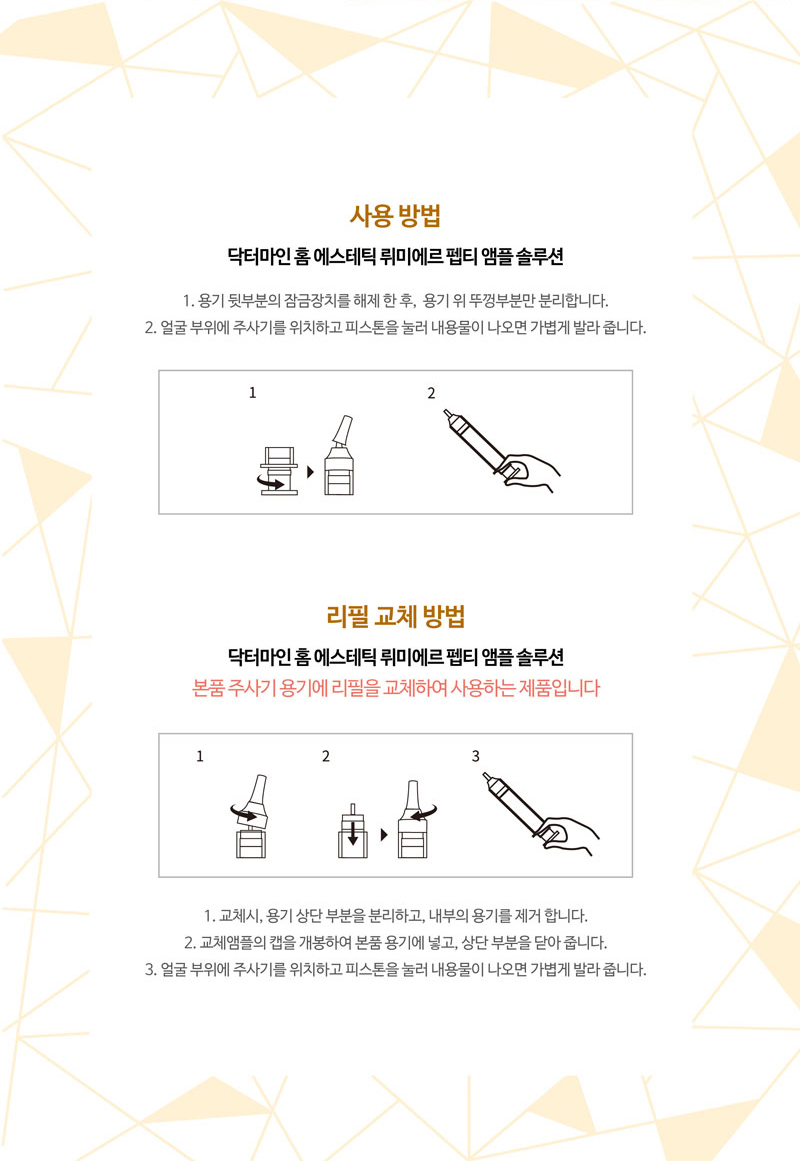 사용 방법

닥터마인 홈 에스테틱 뤼미에르 펩티 앰플 솔루션

1. 용기 뒷부분의 잠금장치를 해제 한 후, 용기 위 뚜껑부분만 분리합니다.
2. 얼굴 부위에 주사기를 위치하고 피스톤을 눌러 내용물이 나오면 가볍게 발라 줍니다.

1

2

리필 교체 방법

닥터마인 홈 에스테틱 뤼미에르 펩티 앰플 솔루션

본품 주사기 용기에 리필을 교체하여 사용하는 제품입니다

1

2

3

1. 교체시, 용기 상단 부분을 분리하고, 내부의 용기를 제거 합니다.
2. 교체앰플의 캡을 개봉하여 본품 용기에 넣고, 상단 부분을 닫아 줍니다.
3. 얼굴 부위에 주사기를 위치하고 피스톤을 눌러 내용물이 나오면 가볍게 발라 줍니다.