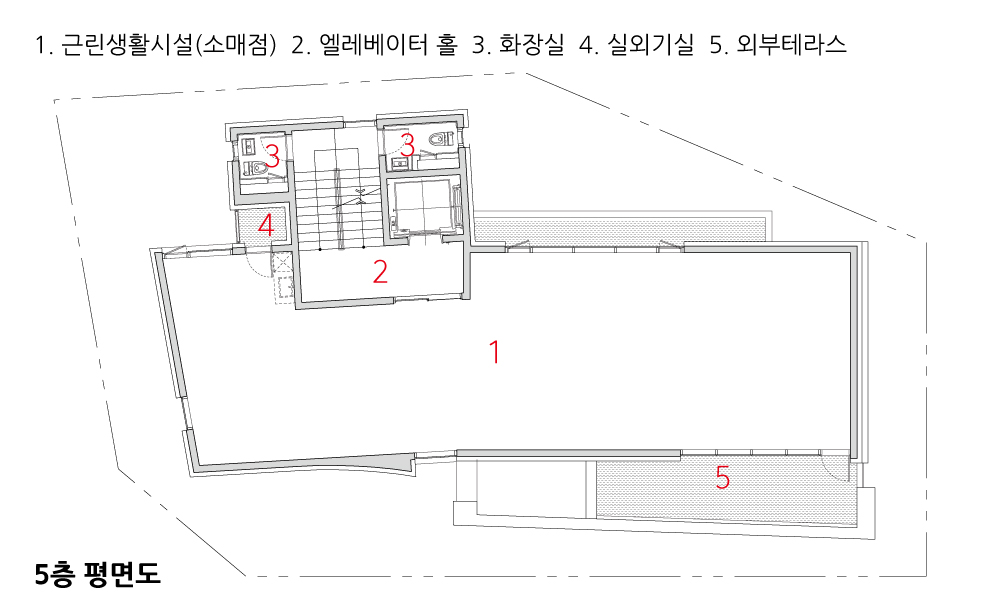 1. 근린생활시설(소매점) 2. 엘레베이터 홀 3. 화장실 4. 실외기실 5. 외부테라스

3
3
4
2
1
5

5층 평면도