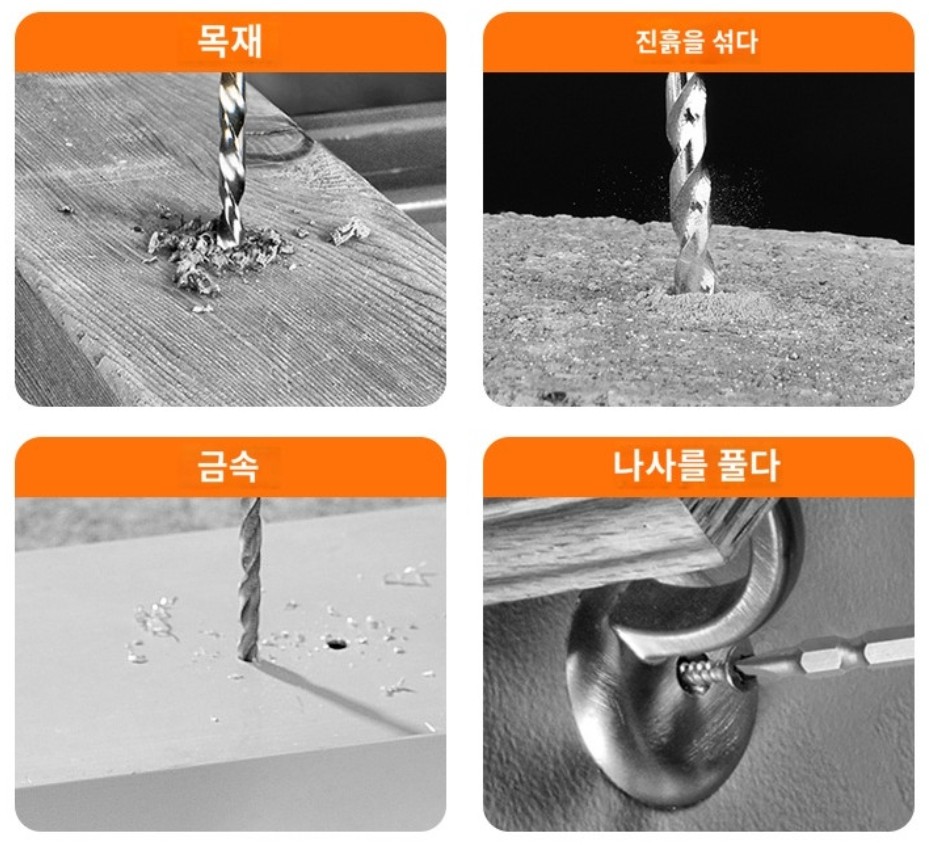 목재

진흙을 섞다

금속

나사를 풀다