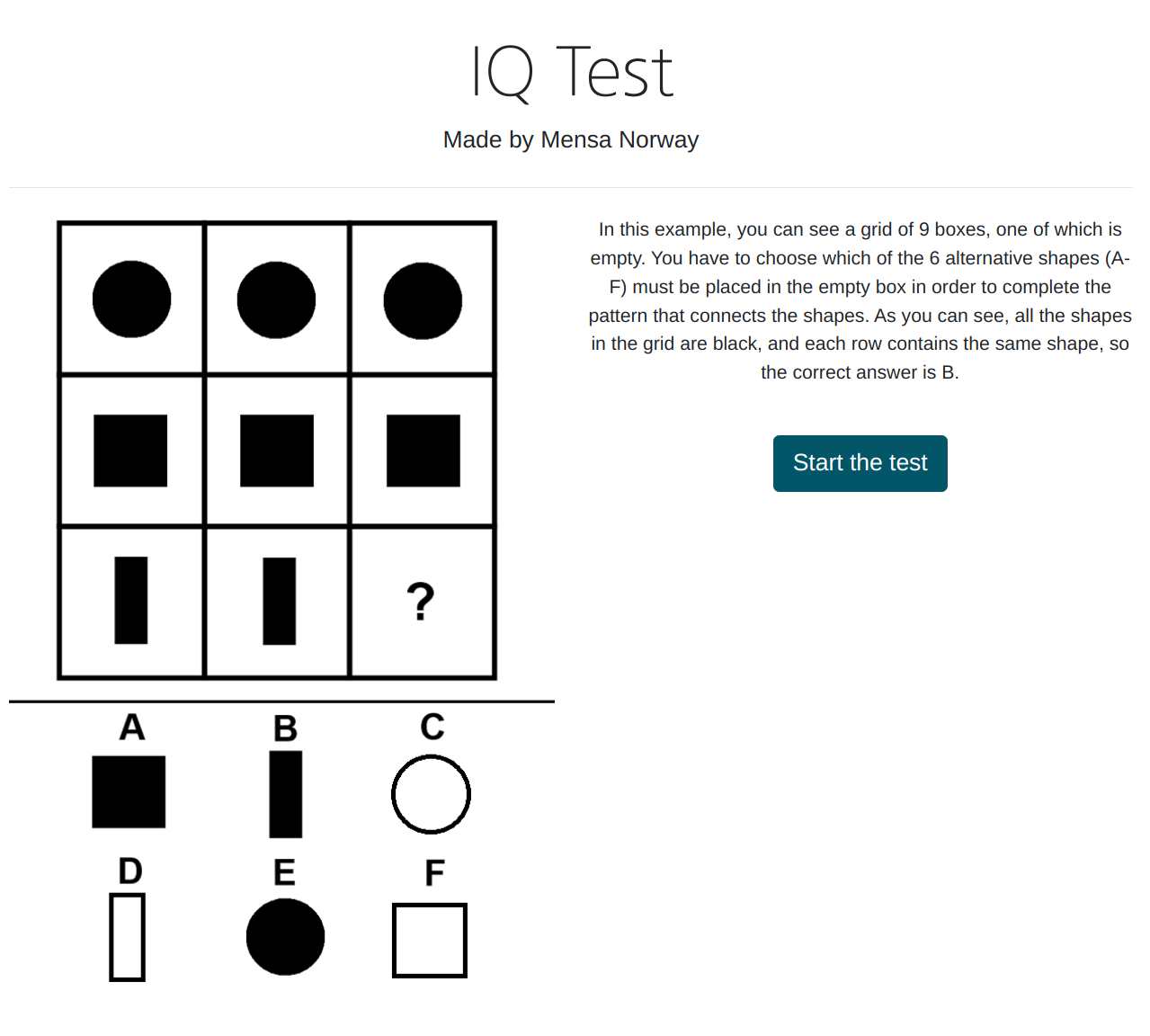 IQ Test

Made by Mensa Norway

?

A B C

D E F

In this example, you can see a grid of 9 boxes, one of which is empty. You have to choose which of the 6 alternative shapes (A-F) must be placed in the empty box in order to complete the pattern that connects the shapes. As you can see, all the shapes in the grid are black, and each row contains the same shape, so the correct answer is B.

Start the test