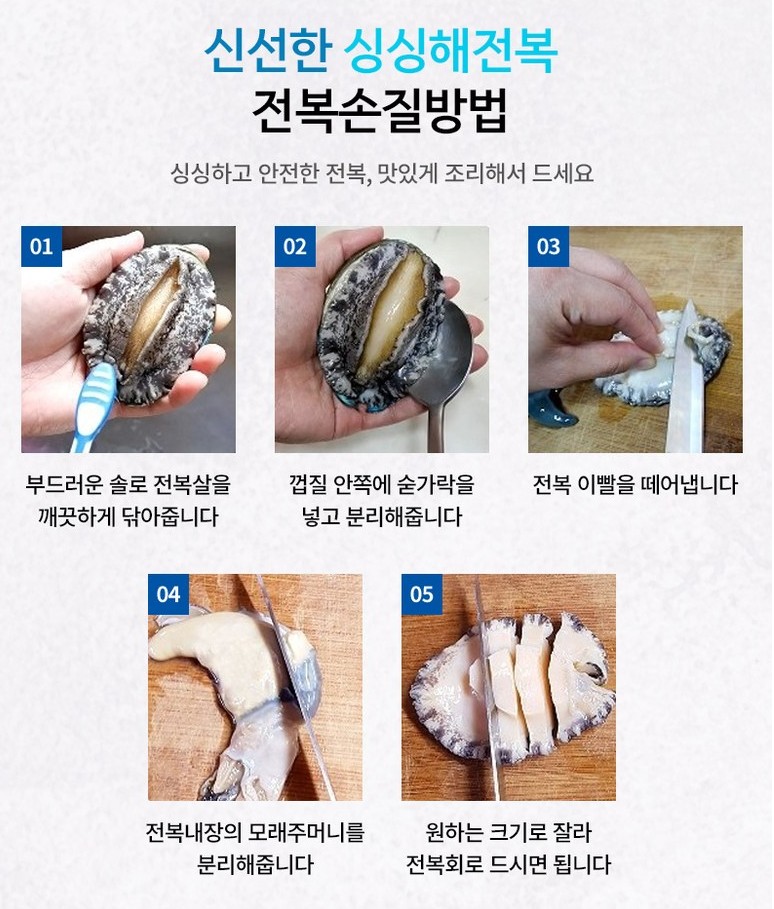 신선한 싱싱해전복
전복손질방법

싱싱하고 안전한 전복, 맛있게 조리해서 드세요

01
부드러운 솔로 전복살을 깨끗하게 닦아줍니다

02
껍질 안쪽에 숟가락을 넣고 분리해줍니다

03
전복 이빨을 떼어냅니다

04
전복내장의 모래주머니를 분리해줍니다

05
원하는 크기로 잘라 전복회로 드시면 됩니다