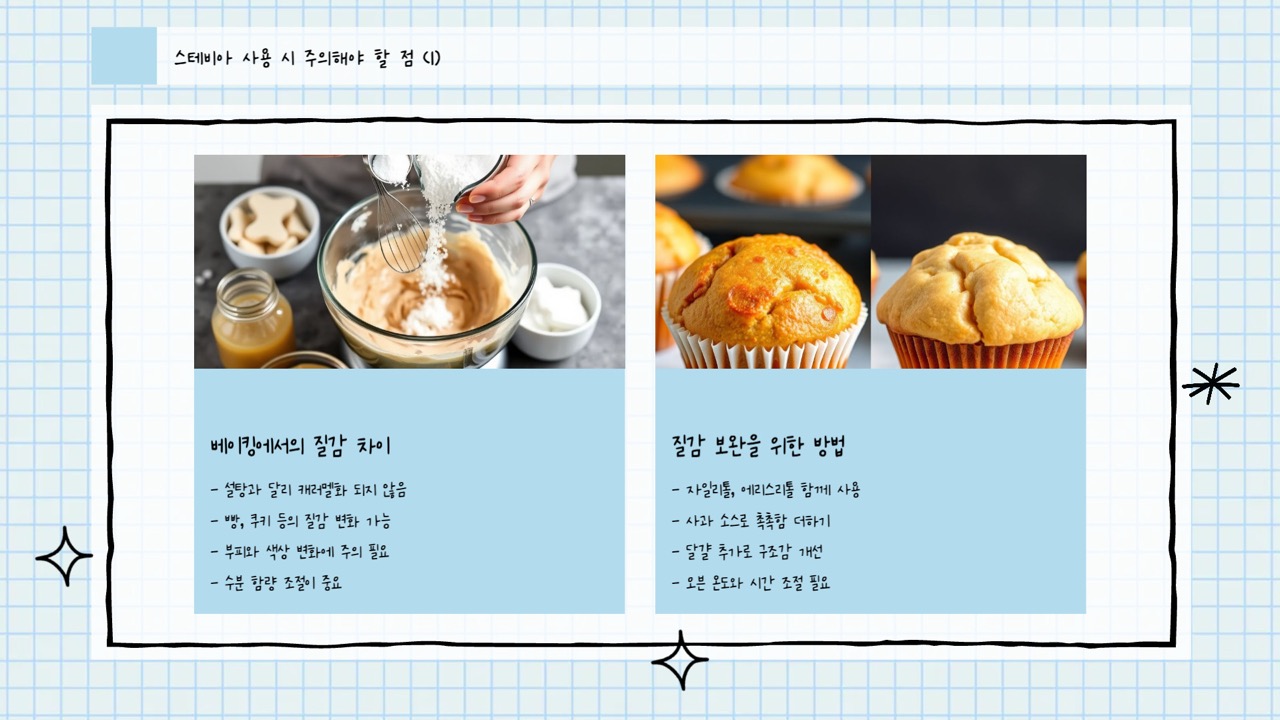 스테비아 사용 시 주의해야 할 점 (1)

베이킹에서의 질감 차이

- 설탕과 달리 캐러멜화 되지 않음
- 빵, 쿠키 등의 질감 변화 가능
- 부피와 색상 변화에 주의 필요
- 수분 함량 조절이 중요

질감 보완을 위한 방법

- 자일리톨, 에리스리톨 함께 사용
- 사과 소스로 촉촉함 더하기
- 달걀 추가로 구조감 개선
- 오븐 온도와 시간 조절 필요