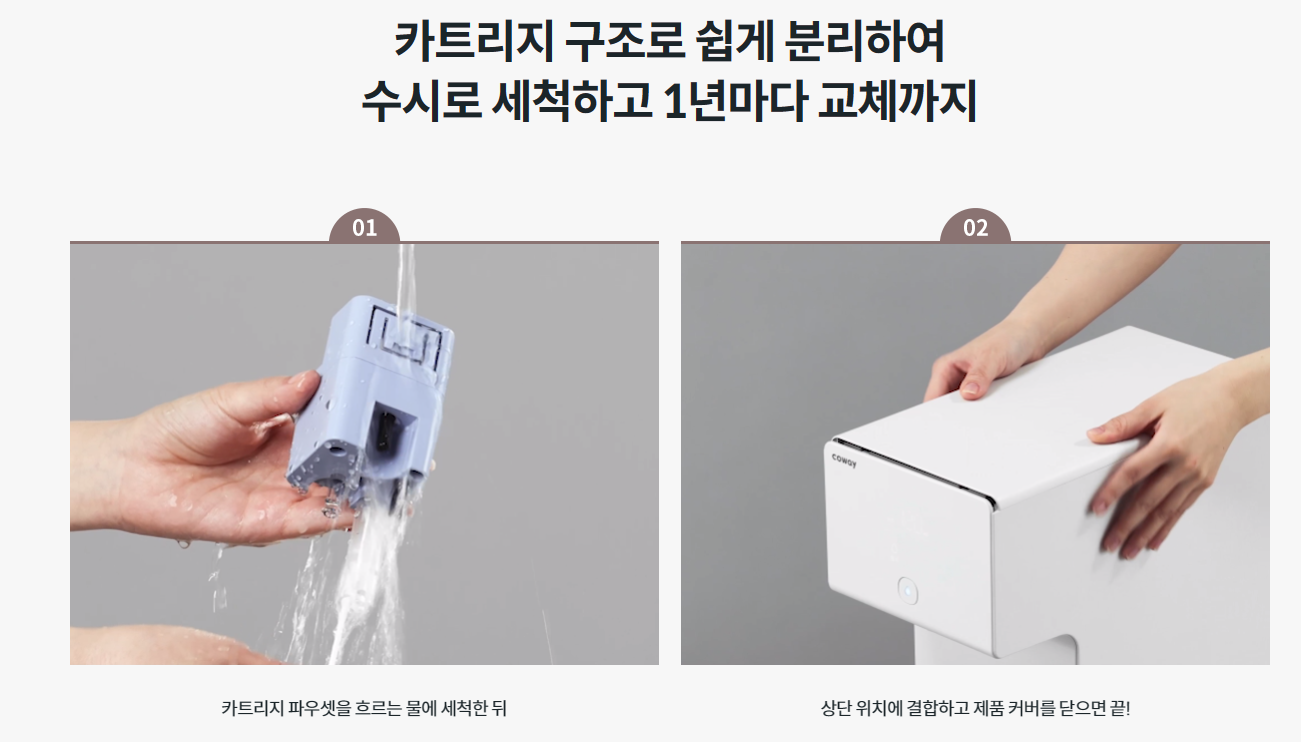 카트리지 구조로 쉽게 분리하여
수시로 세척하고 1년마다 교체까지

01

카트리지 파우셋을 흐르는 물에 세척한 뒤

02

coway

상단 위치에 결합하고 제품 커버를 닫으면 끝!