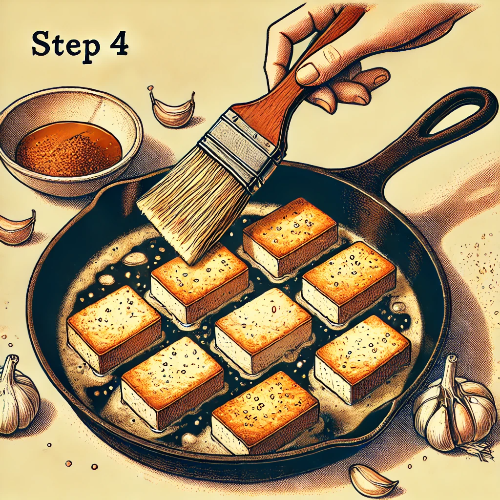 Step 4