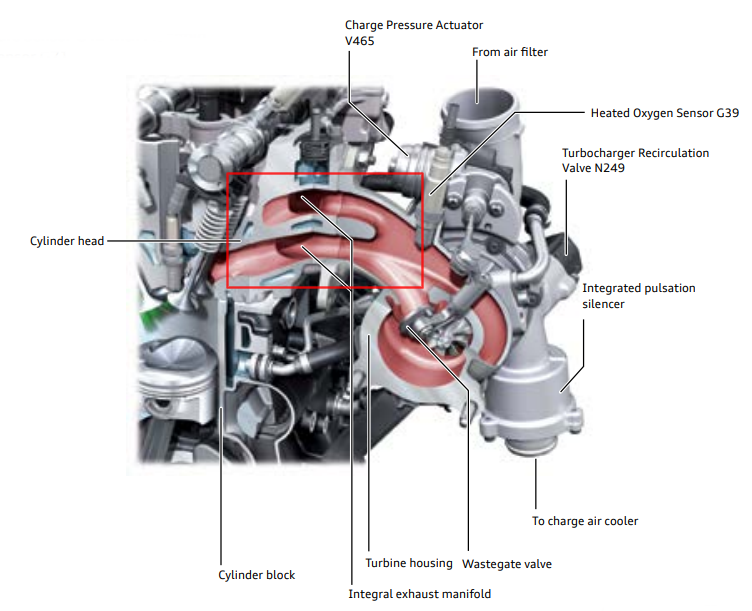 Charge Pressure Actuator V465

From air filter

Heated Oxygen Sensor G39

Turbocharger Recirculation Valve N249

Cylinder head

Integrated pulsation silencer

To charge air cooler

Cylinder block

Turbine housing

Wastegate valve

Integral exhaust manifold