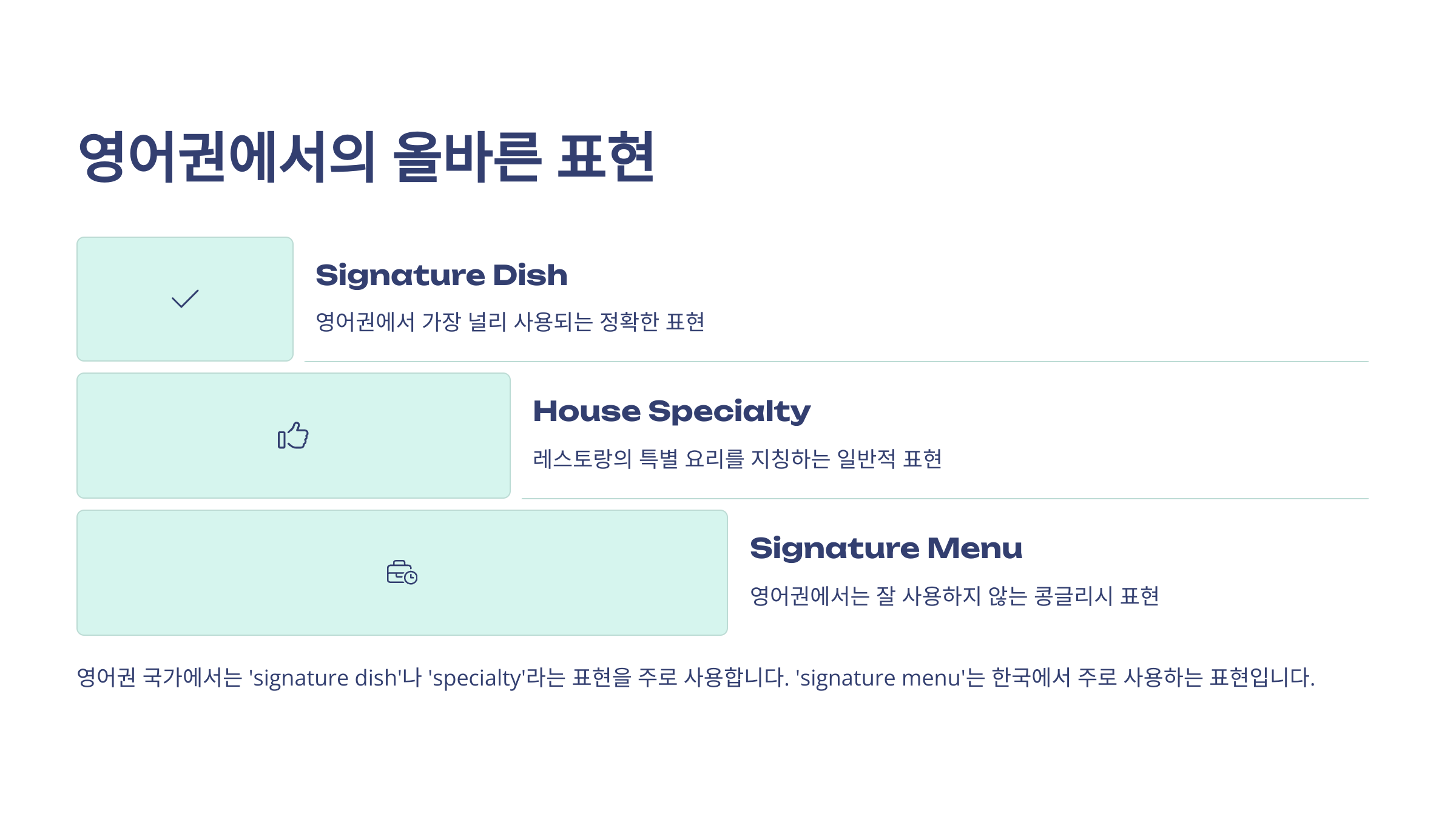 영어권에서의 올바른 표현

Signature Dish

영어권에서 가장 널리 사용되는 정확한 표현

House Specialty

레스토랑의 특별 요리를 지칭하는 일반적 표현

Signature Menu

영어권에서는 잘 사용하지 않는 콩글리시 표현

영어권 국가에서는 'signature dish'나 'specialty'라는 표현을 주로 사용합니다. 'signature menu'는 한국에서 주로 사용하는 표현입니다.