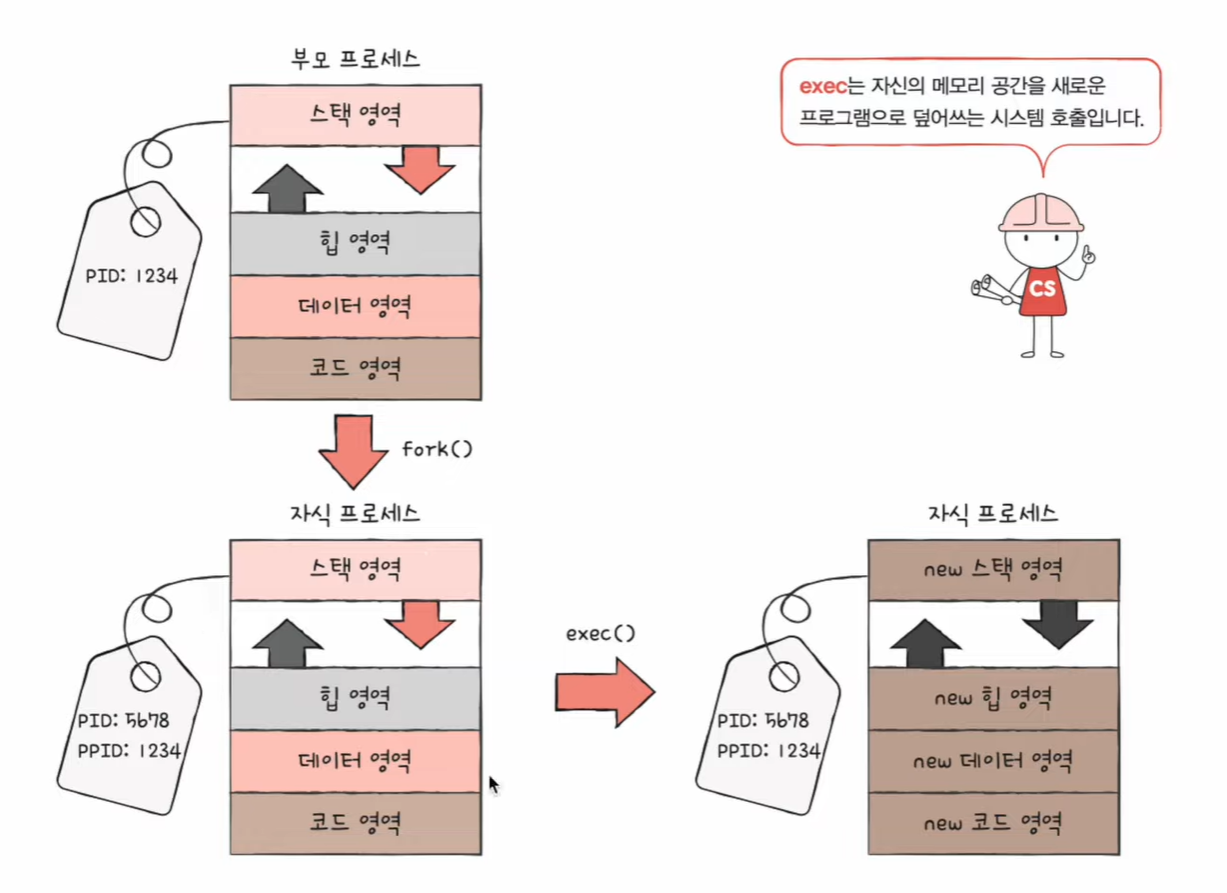 부모 프로세스

스택 영역

힙 영역

데이터 영역

코드 영역

PID: 1234

exec는 자신의 메모리 공간을 새로운 프로그램으로 덮어쓰는 시스템 호출입니다.

CS

fork()

자식 프로세스

스택 영역

힙 영역

데이터 영역

코드 영역

PID: 5678
PPID: 1234

exec()

자식 프로세스

new 스택 영역

new 힙 영역

new 데이터 영역

new 코드 영역

PID: 5678
PPID: 1234