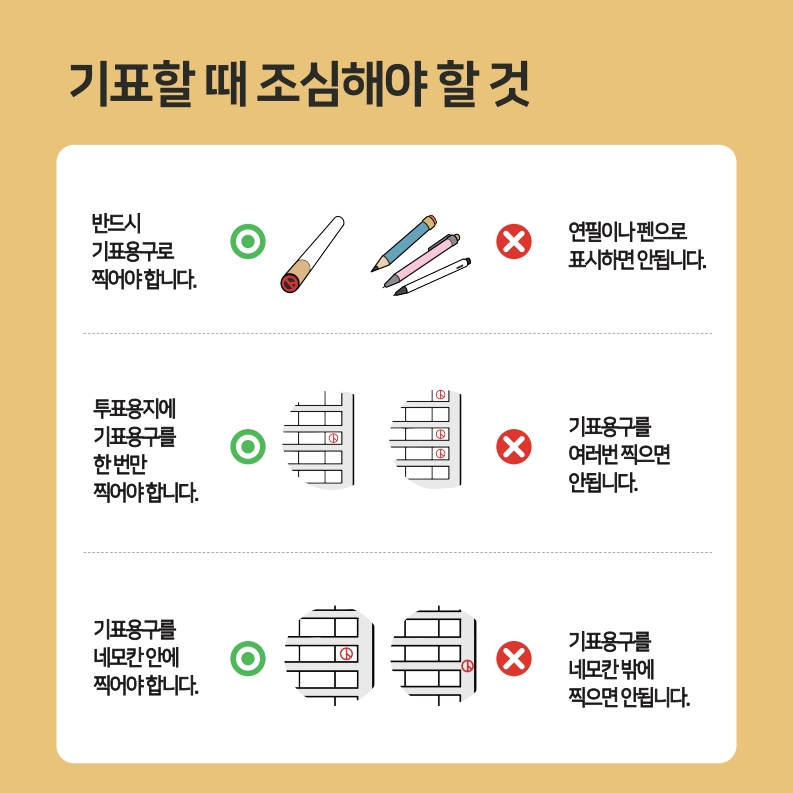 기표할 때 조심해야 할 것

반드시 기표용구로 찍어야 합니다.

연필이나 펜으로 표시하면 안됩니다.

투표용지에 기표용구를 한 번만 찍어야 합니다.

기표용구를 여러번 찍으면 안됩니다.

기표용구를 네모칸 안에 찍어야 합니다.

기표용구를 네모칸 밖에 찍으면 안됩니다.