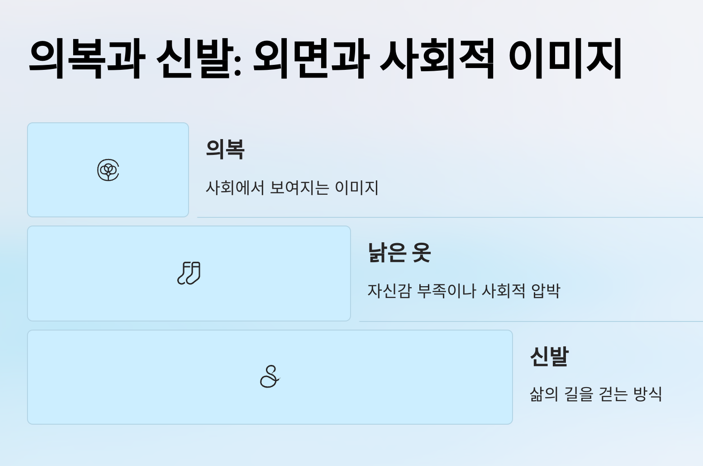 의복과 신발: 외면과 사회적 이미지

의복

사회에서 보여지는 이미지

낡은 옷

자신감 부족이나 사회적 압박

신발

삶의 길을 걷는 방식