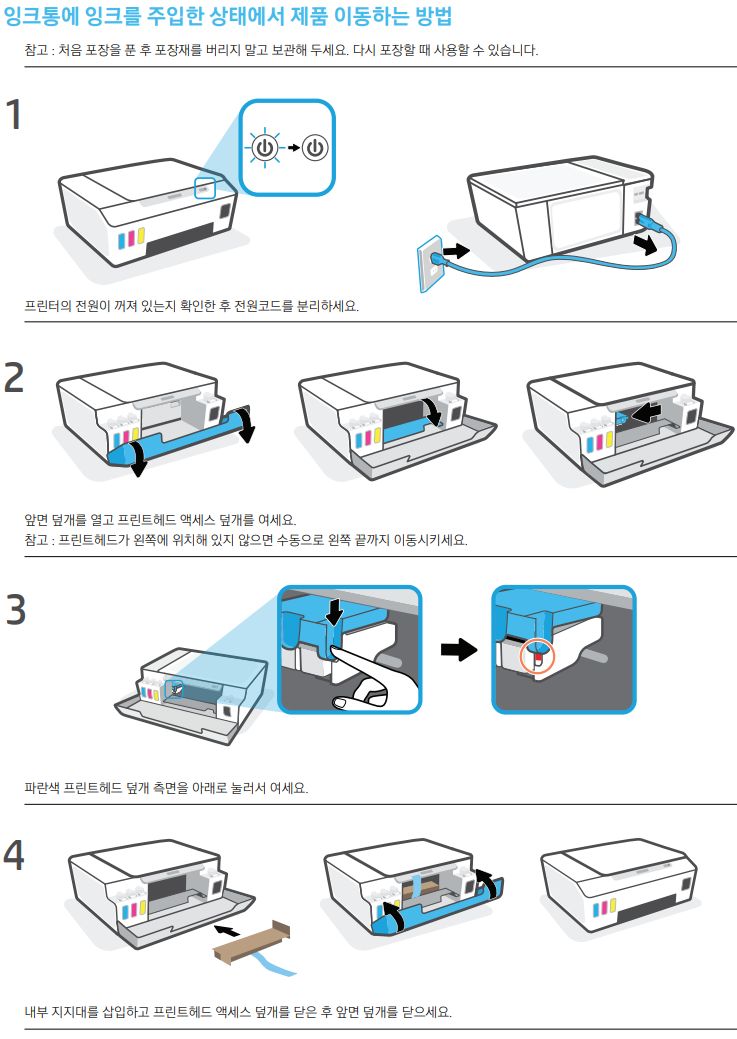 잉크통에 잉크를 주입한 상태에서 제품 이동하는 방법

참고 : 처음 포장을 푼 후 포장재를 버리지 말고 보관해 두세요. 다시 포장할 때 사용할 수 있습니다.

1

프린터의 전원이 꺼져 있는지 확인한 후 전원코드를 분리하세요.

2

앞면 덮개를 열고 프린트헤드 액세스 덮개를 여세요.
참고 : 프린트헤드가 왼쪽에 위치해 있지 않으면 수동으로 왼쪽 끝까지 이동시키세요.

3

파란색 프린트헤드 덮개 측면을 아래로 눌러서 여세요.

4

내부 지지대를 삽입하고 프린트헤드 액세스 덮개를 닫은 후 앞면 덮개를 닫으세요.