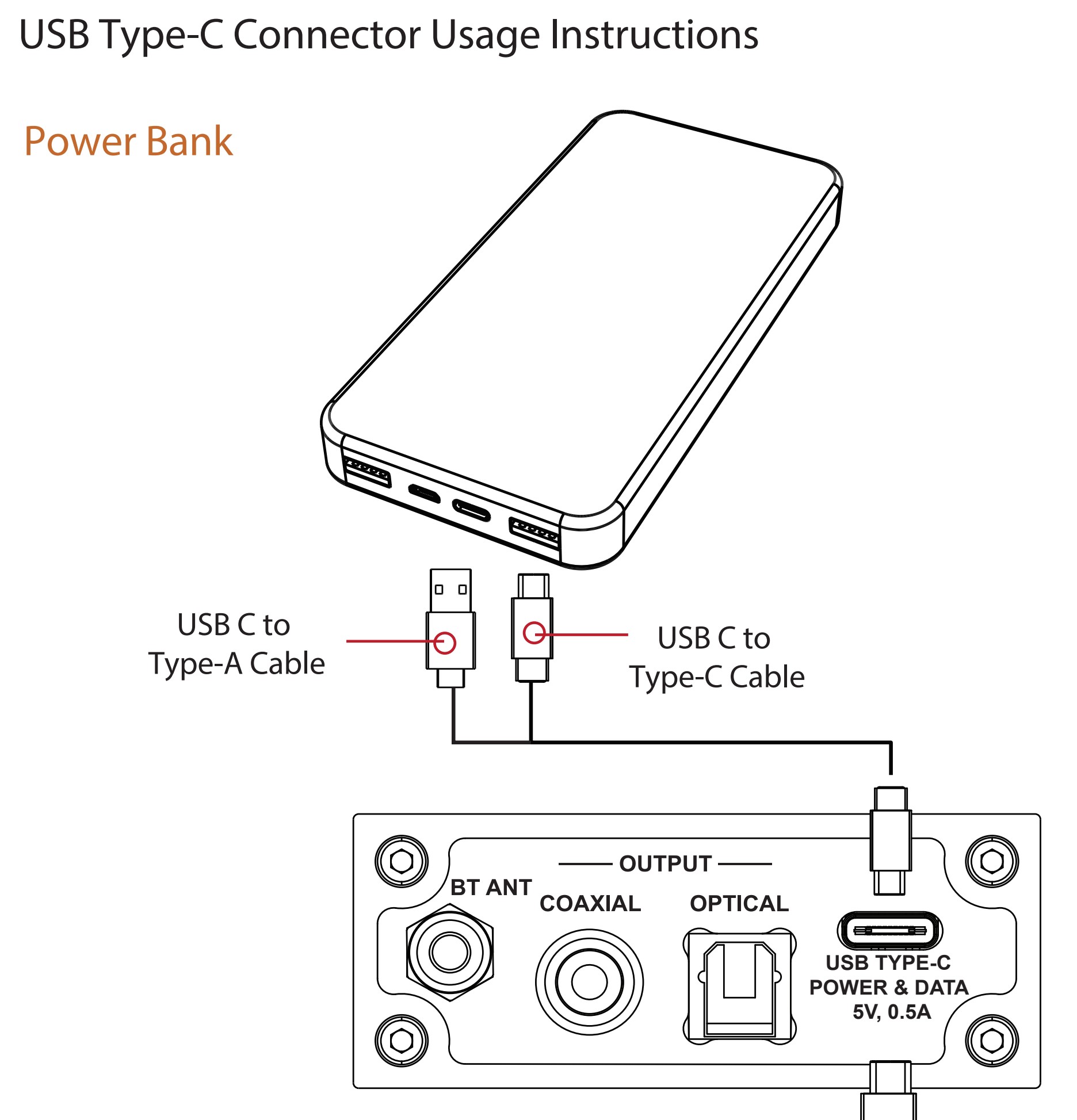 USB Type-C Connector Usage Instructions

Power Bank

USB C to Type-A Cable

USB C to Type-C Cable

OUTPUT

BT ANT

COAXIAL

OPTICAL

USB TYPE-C POWER & DATA 5V, 0.5A