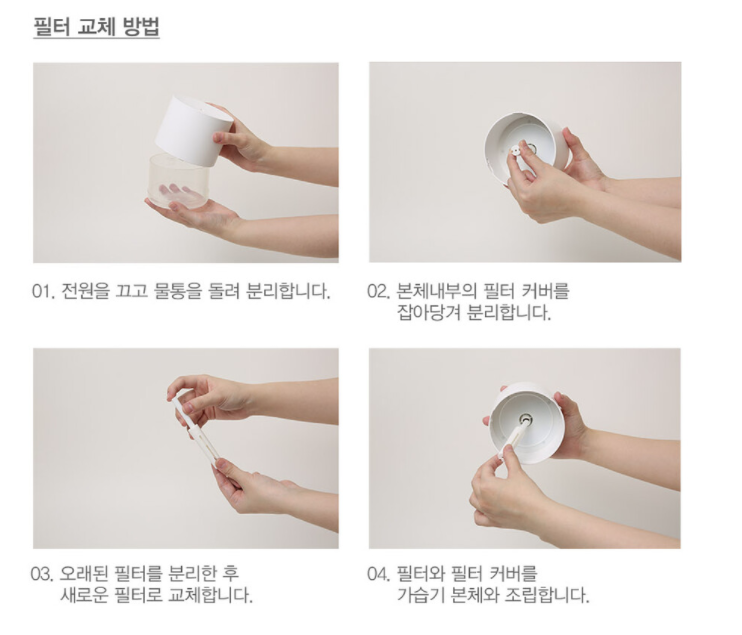 필터 교체 방법

01. 전원을 끄고 물통을 돌려 분리합니다.

02. 본체내부의 필터 커버를 잡아당겨 분리합니다.

03. 오래된 필터를 분리한 후 새로운 필터로 교체합니다.

04. 필터와 필터 커버를 가습기 본체와 조립합니다.