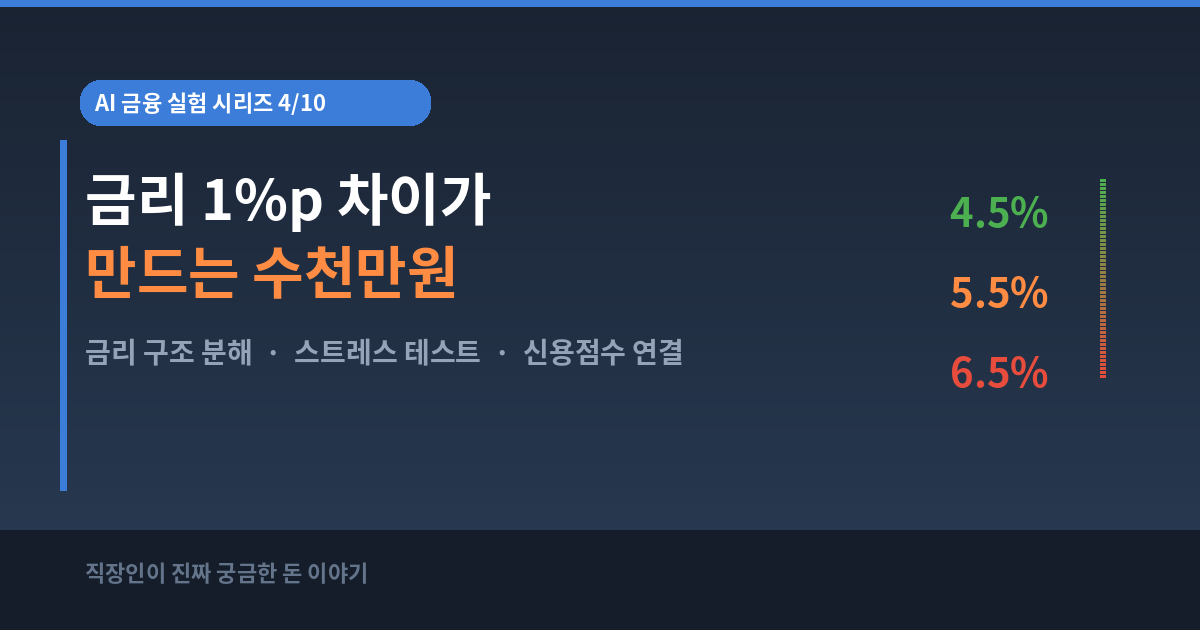 AI 금융 실험 시리즈 4/10

금리 1%p 차이가
만드는 수천만원

금리 구조 분해 · 스트레스 테스트 · 신용점수 연결

4.5%
5.5%
6.5%

직장인이 진짜 궁금한 돈 이야기