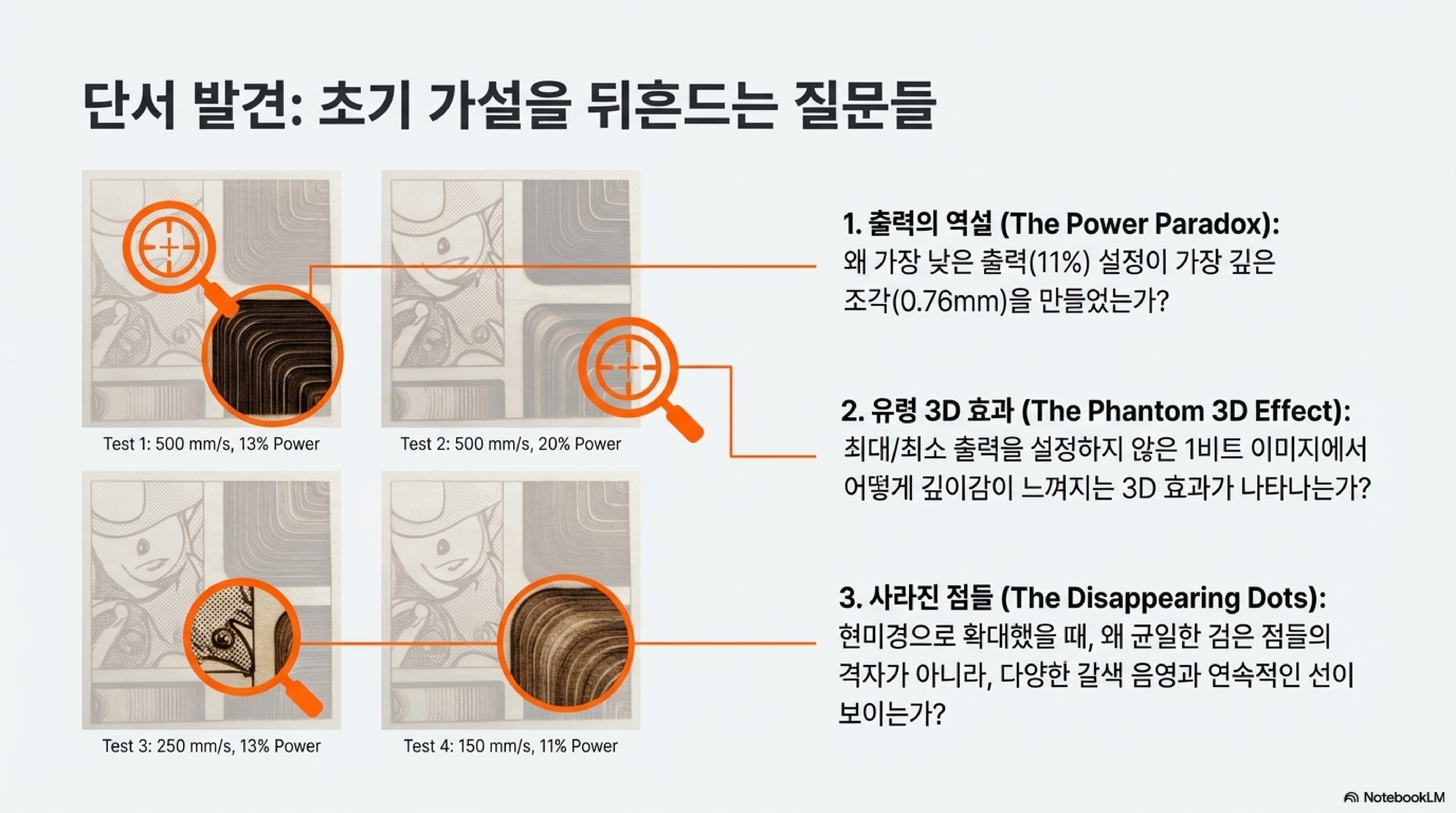 단서 발견: 초기 가설을 뒤흔드는 질문들

Test 1: 500 mm/s, 13% Power

Test 2: 500 mm/s, 20% Power

Test 3: 250 mm/s, 13% Power

Test 4: 150 mm/s, 11% Power

1. 출력의 역설 (The Power Paradox):
왜 가장 낮은 출력(11%) 설정이 가장 깊은 조각(0.76mm)을 만들었는가?

2. 유령 3D 효과 (The Phantom 3D Effect):
최대/최소 출력을 설정하지 않은 1비트 이미지에서 어떻게 깊이감이 느껴지는 3D 효과가 나타나는가?

3. 사라진 점들 (The Disappearing Dots):
현미경으로 확대했을 때, 왜 균일한 검은 점들의 격자가 아니라, 다양한 갈색 음영과 연속적인 선이 보이는가?

NotebookLM