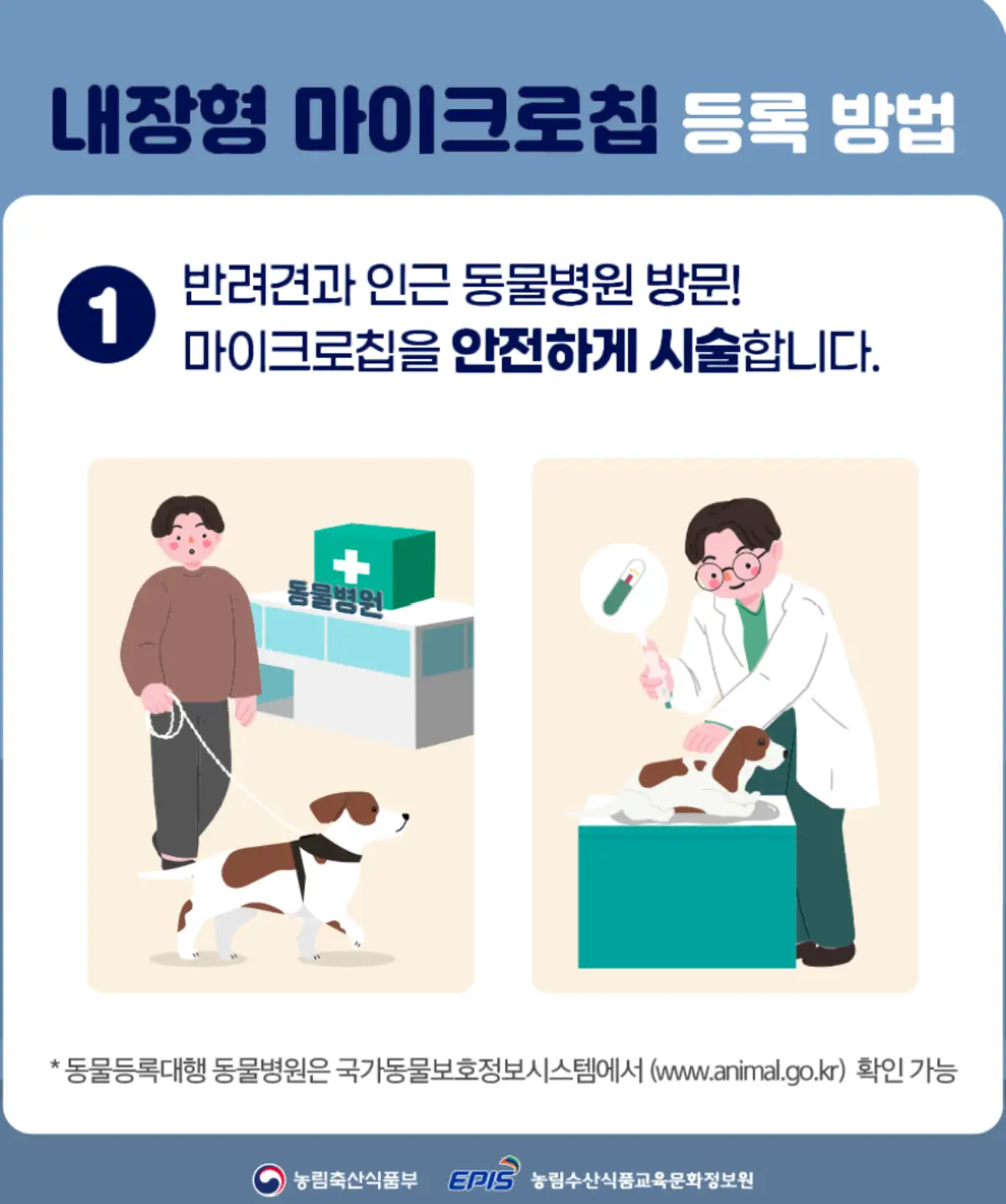 내장형 마이크로칩 등록 방법

1 반려견과 인근 동물병원 방문!
마이크로칩을 안전하게 시술합니다.

동물병원

* 동물등록대행 동물병원은 국가동물보호정보시스템에서 (www.animal.go.kr) 확인 가능

농림축산식품부 EPIS 농림수산식품교육문화정보원