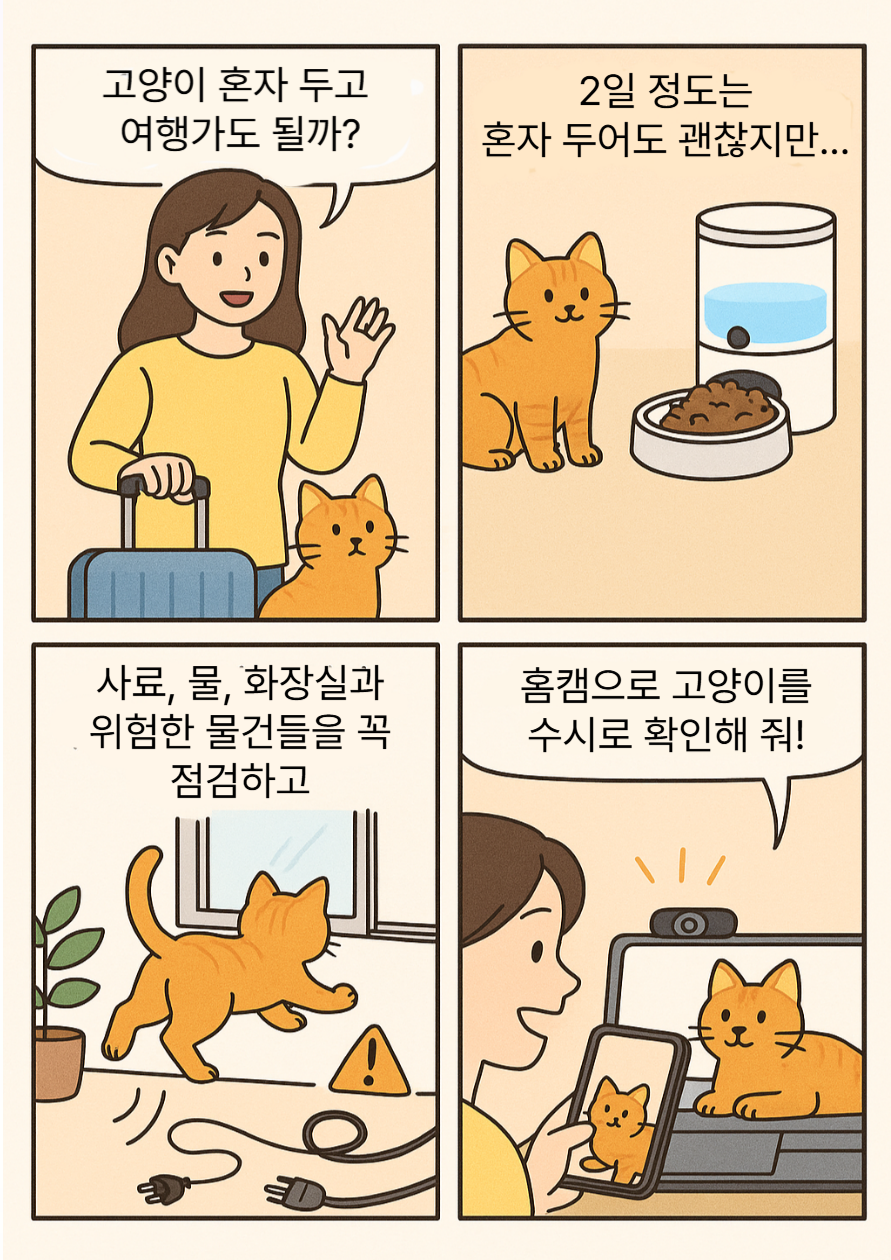 고양이 혼자 두고 여행가도 될까?

2일 정도는 혼자 두어도 괜찮지만...

사료, 물, 화장실과 위험한 물건들을 꼭 점검하고

홈캠으로 고양이를 수시로 확인해 줘!