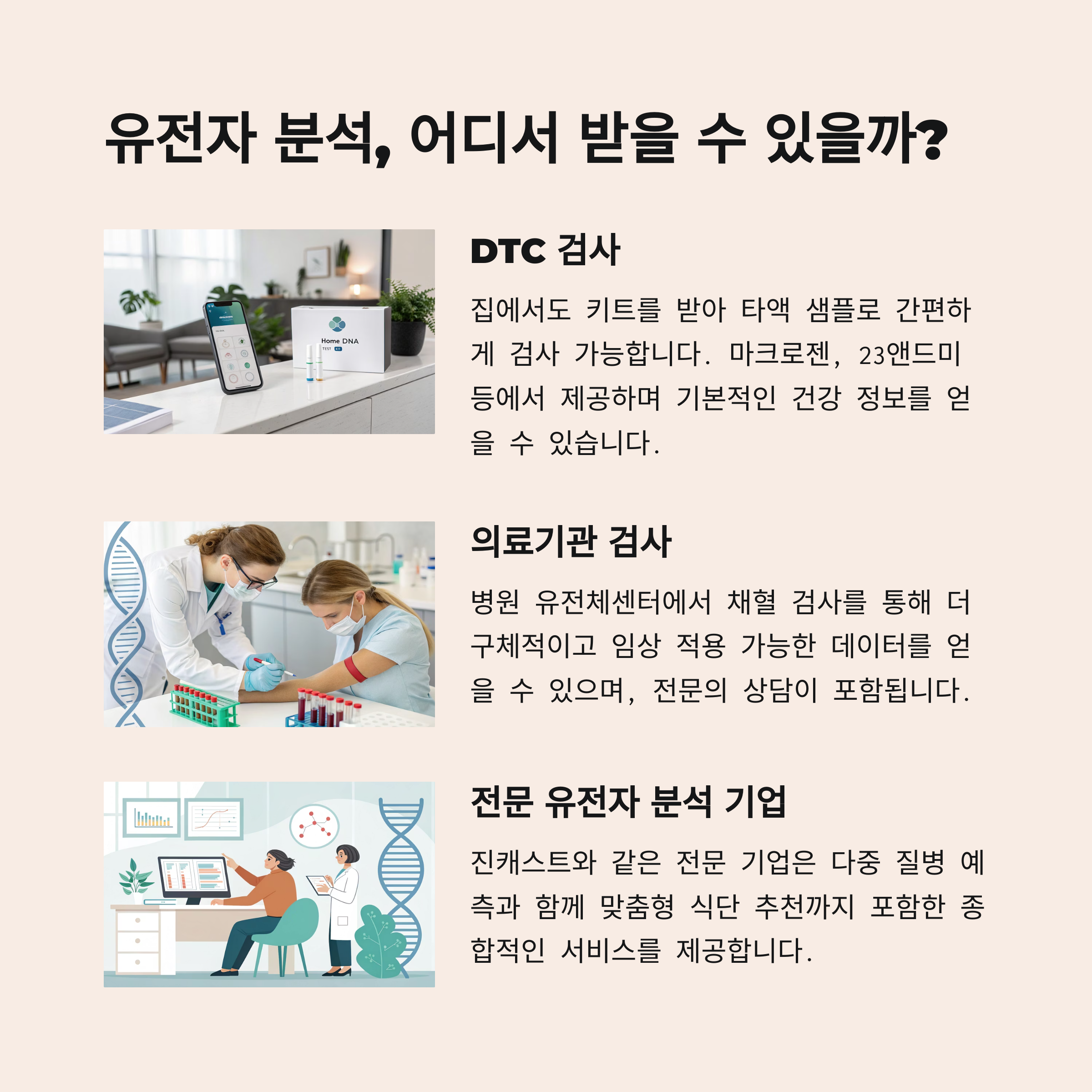 유전자 분석, 어디서 받을 수 있을까?

Home DNA
TEST KIT

DTC 검사

집에서도 키트를 받아 타액 샘플로 간편하게 검사 가능합니다. 마크로젠, 23앤드미 등에서 제공하며 기본적인 건강 정보를 얻을 수 있습니다.

의료기관 검사

병원 유전체센터에서 채혈 검사를 통해 더 구체적이고 임상 적용 가능한 데이터를 얻을 수 있으며, 전문의 상담이 포함됩니다.

전문 유전자 분석 기업

진캐스트와 같은 전문 기업은 다중 질병 예측과 함께 맞춤형 식단 추천까지 포함한 종합적인 서비스를 제공합니다.