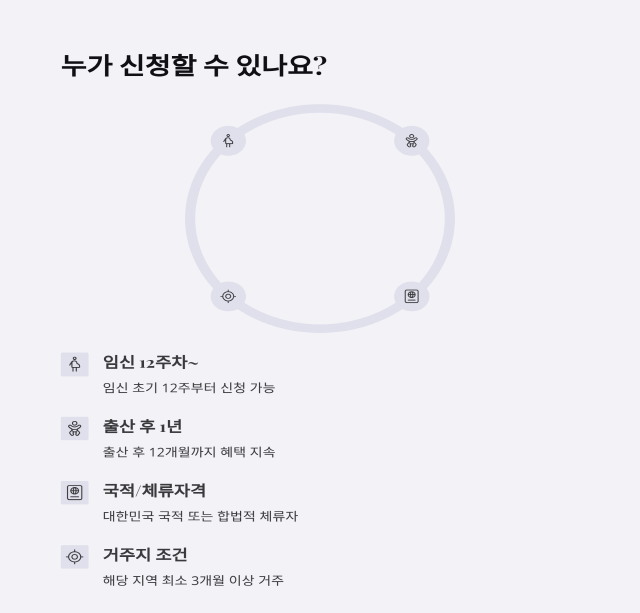 누가 신청할 수 있나요?

임신 12주차~

임신 초기 12주부터 신청 가능

출산 후 1년

출산 후 12개월까지 혜택 지속

국적/체류자격

대한민국 국적 또는 합법적 체류자

거주지 조건

해당 지역 최소 3개월 이상 거주