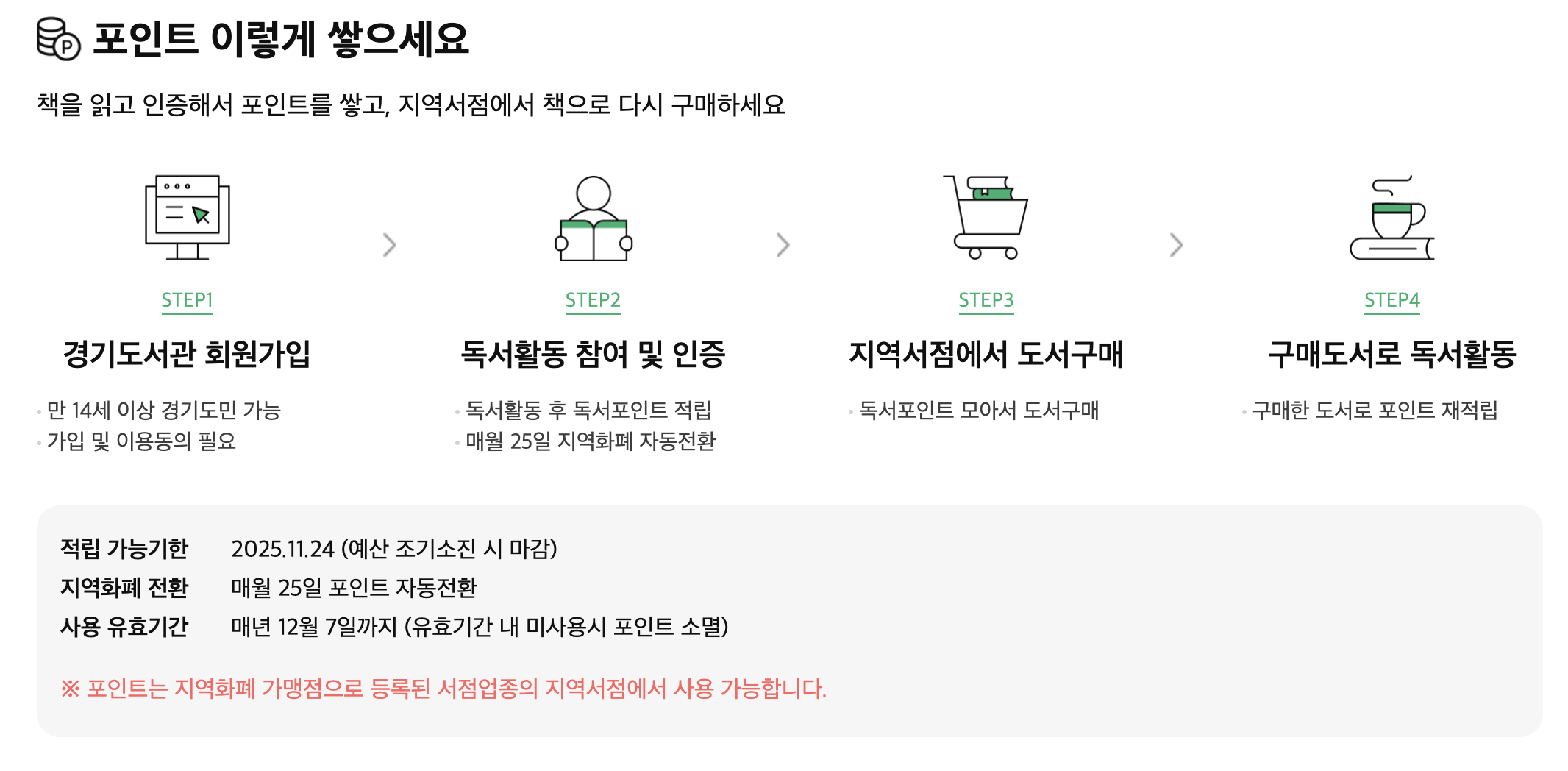 포인트 이렇게 쌓으세요

책을 읽고 인증해서 포인트를 쌓고, 지역서점에서 책으로 다시 구매하세요

STEP1

경기도서관 회원가입

• 만 14세 이상 경기도민 가능
• 가입 및 이용동의 필요

STEP2

독서활동 참여 및 인증

• 독서활동 후 독서포인트 적립
• 매월 25일 지역화폐 자동전환

STEP3

지역서점에서 도서구매

• 독서포인트 모아서 도서구매

STEP4

구매도서로 독서활동

• 구매한 도서로 포인트 재적립

적립 가능기한 2025.11.24 (예산 조기소진 시 마감)
지역화폐 전환 매월 25일 포인트 자동전환
사용 유효기간 매년 12월 7일까지 (유효기간 내 미사용시 포인트 소멸)

※ 포인트는 지역화폐 가맹점으로 등록된 서점업종의 지역서점에서 사용 가능합니다.